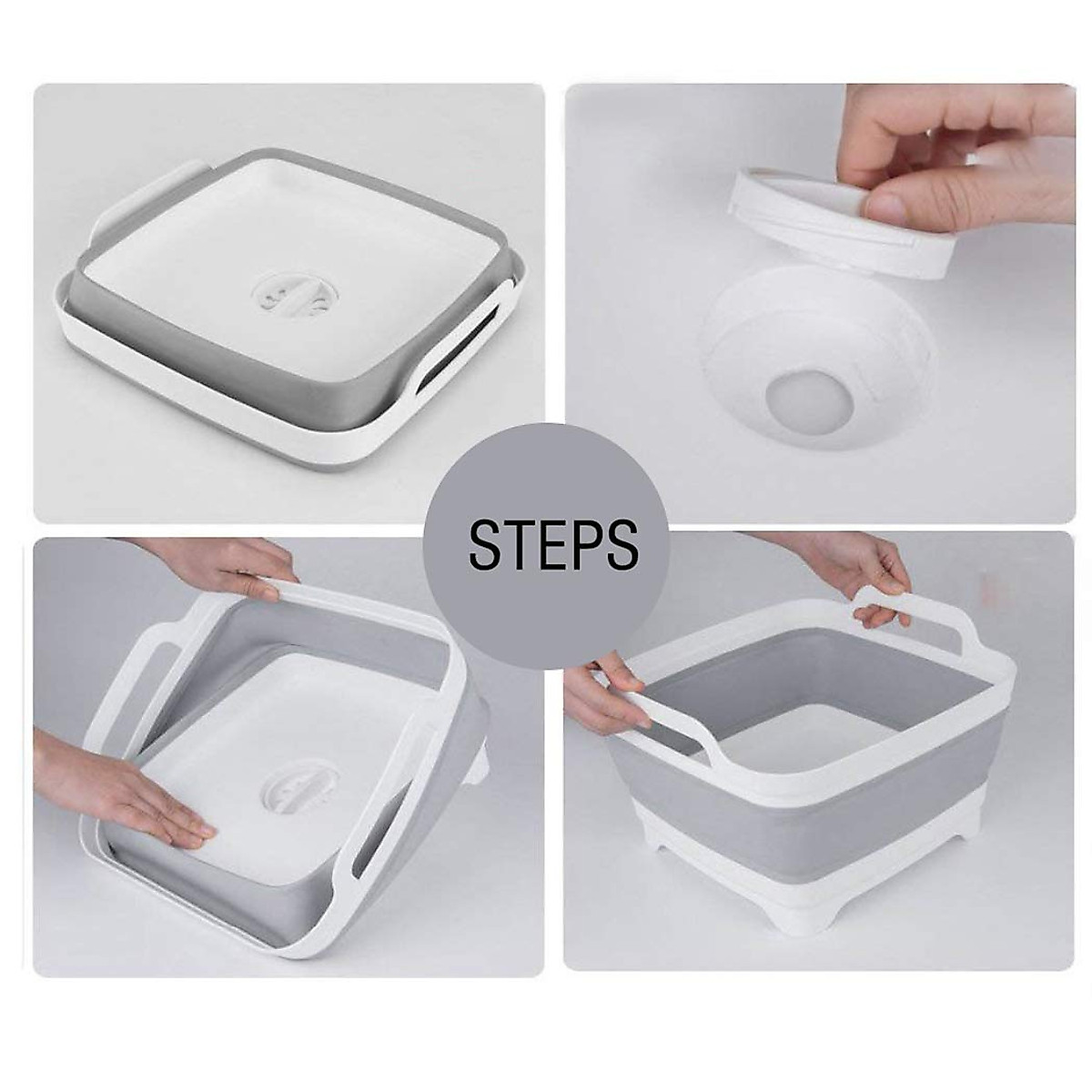 STEPS