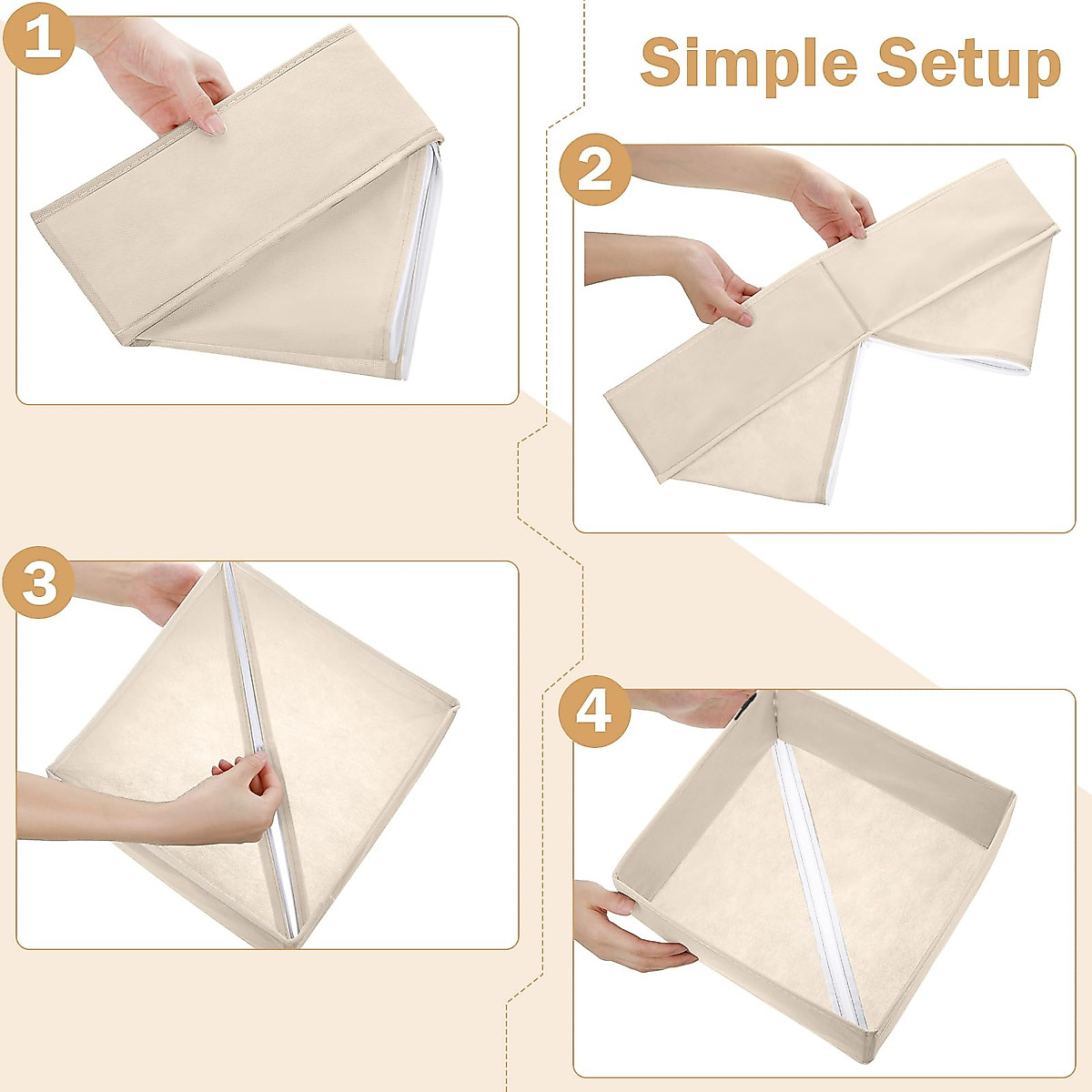 1

Simple Setup

2

3

4