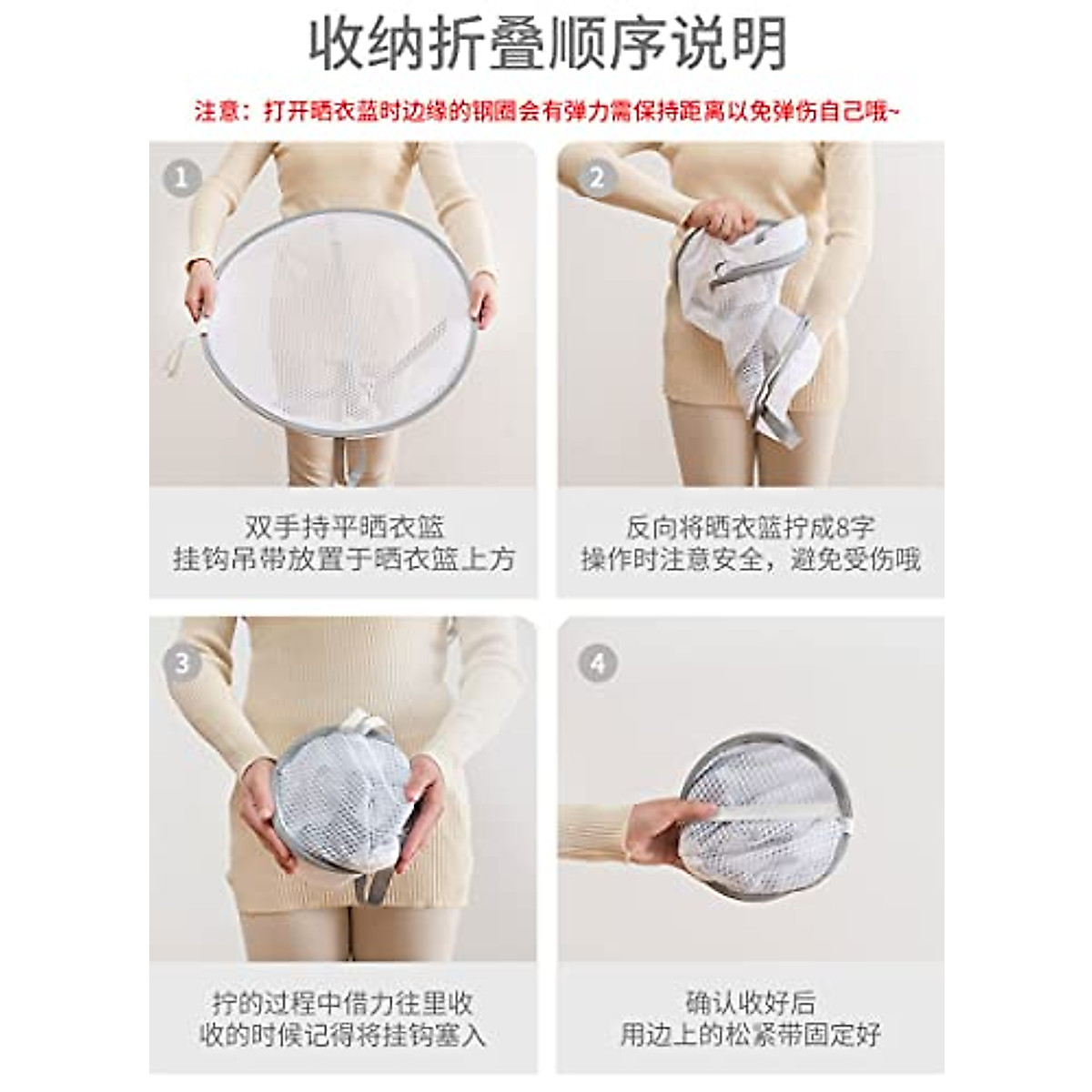 收纳折叠顺序说明

注意：打开晒衣蓝时边缘的钢圈会有弹力需保持距离以免弹伤自己哦~

1

双手持平晒衣篮
挂钩吊带放置于晒衣篮上方

2

反向将晒衣篮拧成8字
操作时注意安全，避免受伤哦

3

拧的过程中借力往里收
收的时候记得将挂钩塞入

4

确认收好后
用边上的松紧带固定好