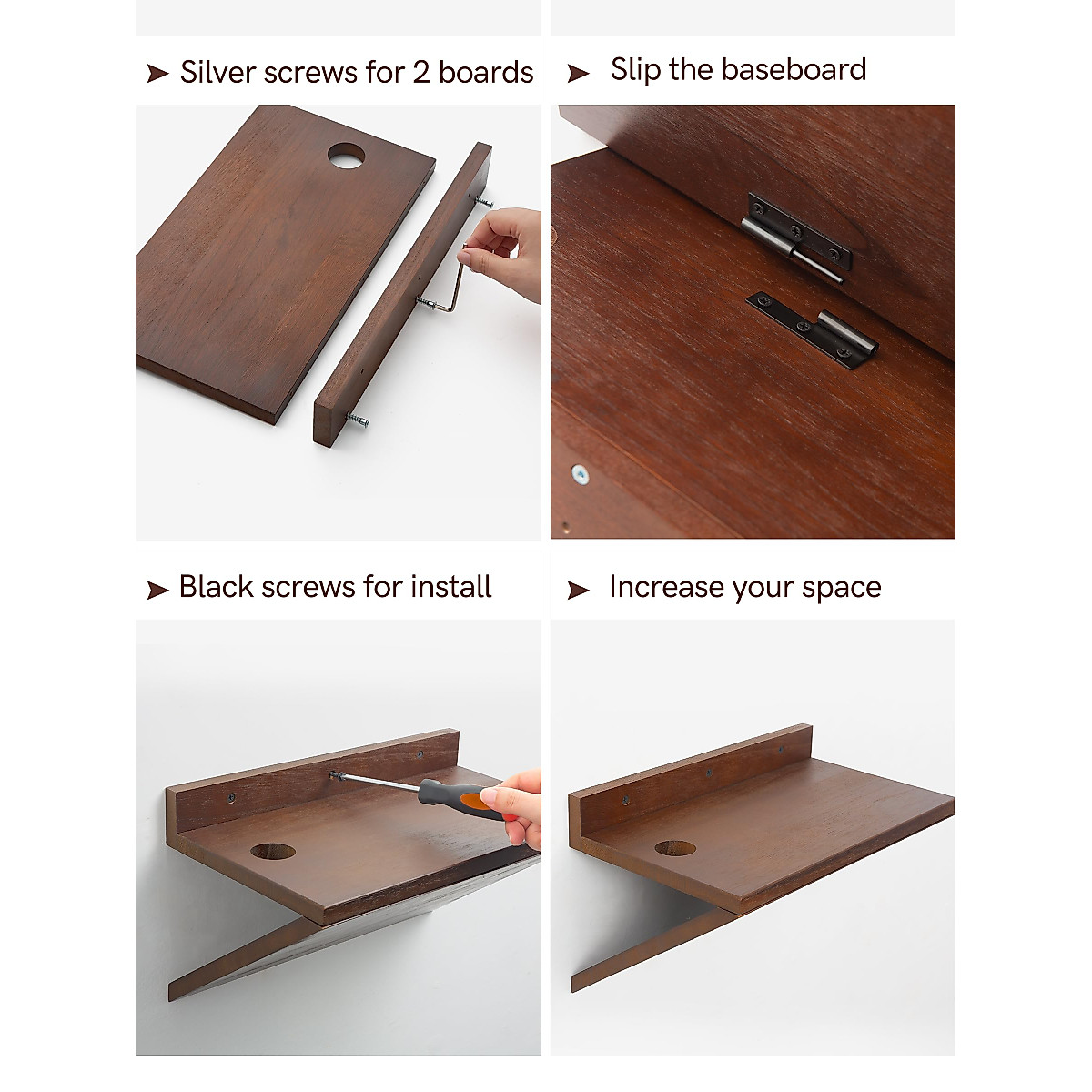 ➤ Silver screws for 2 boards

➤ Slip the baseboard

➤ Black screws for install

➤ Increase your space