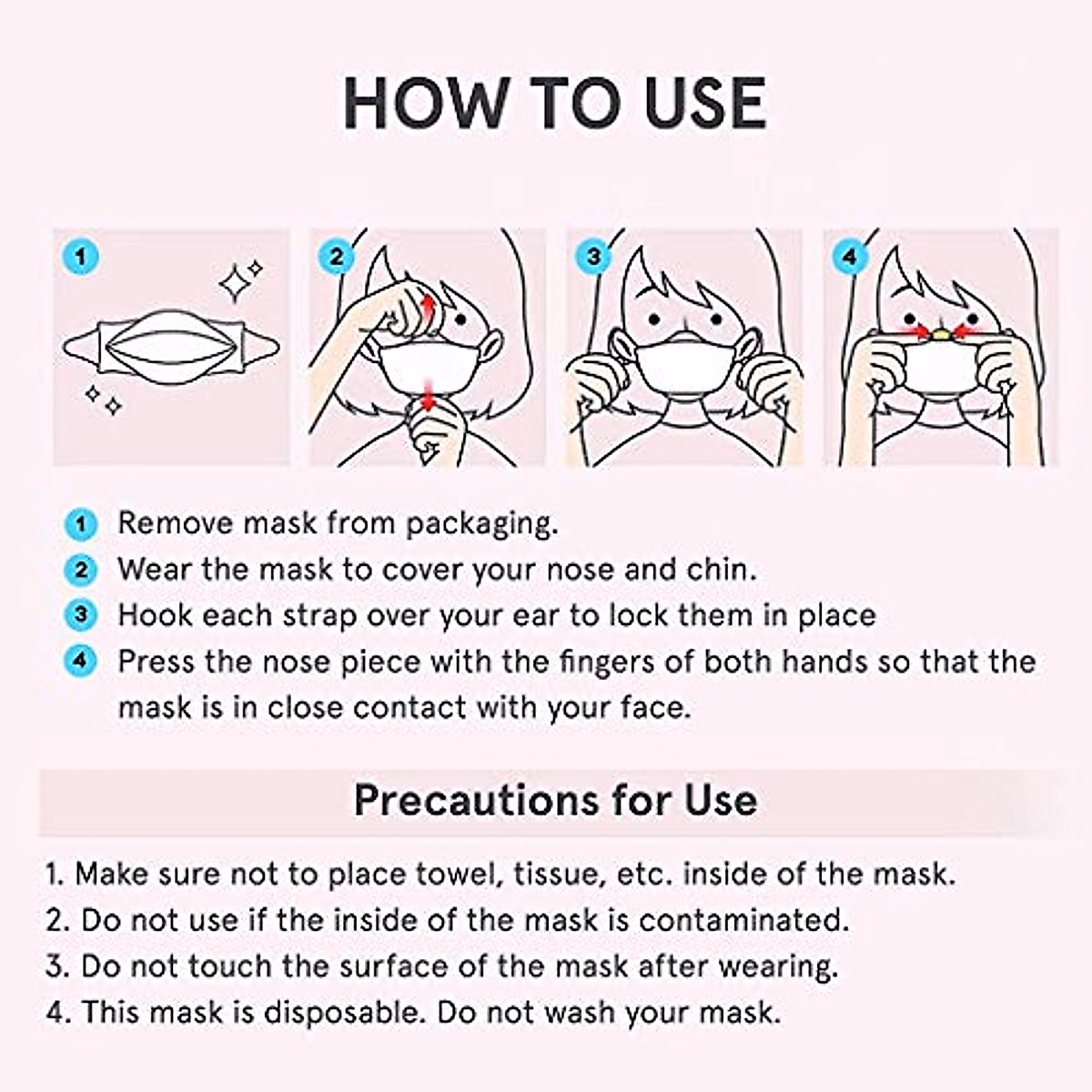 HOW TO USE

1

2

3

4

1 Remove mask from packaging.
2 Wear the mask to cover your nose and chin.
3 Hook each strap over your ear to lock them in place
4 Press the nose piece with the fingers of both hands so that the mask is in close contact with your face.

Precautions for Use

1. Make sure not to place towel, tissue, etc. inside of the mask.
2. Do not use if the inside of the mask is contaminated.
3. Do not touch the surface of the mask after wearing.
4. This mask is disposable. Do not wash your mask.