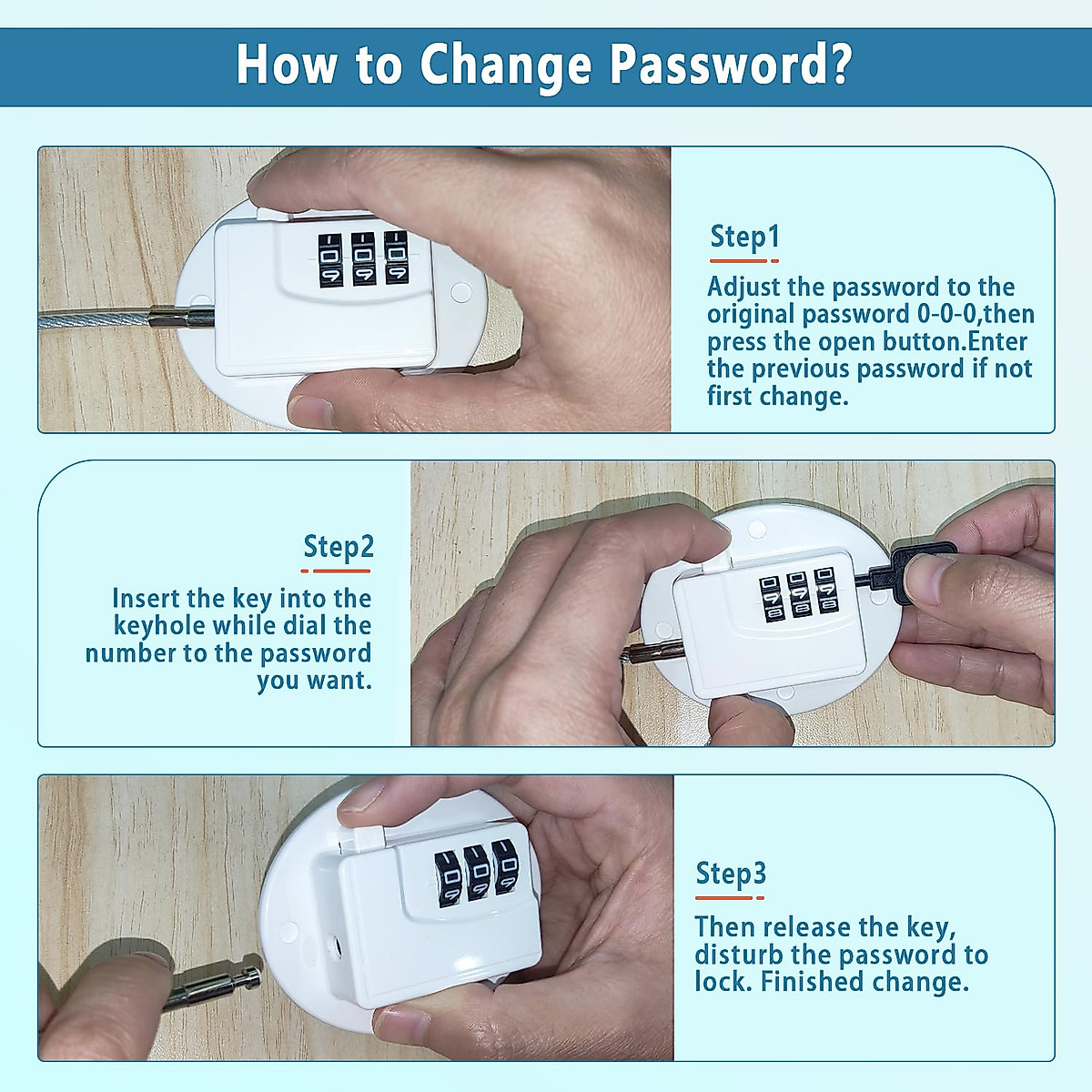 How to Change Password?

Step1

Adjust the password to the original password 0-0-0,then press the open button.Enter the previous password if not first change.

Step2

Insert the key into the keyhole while dial the number to the password you want.

Step3

Then release the key, disturb the password to lock. Finished change.