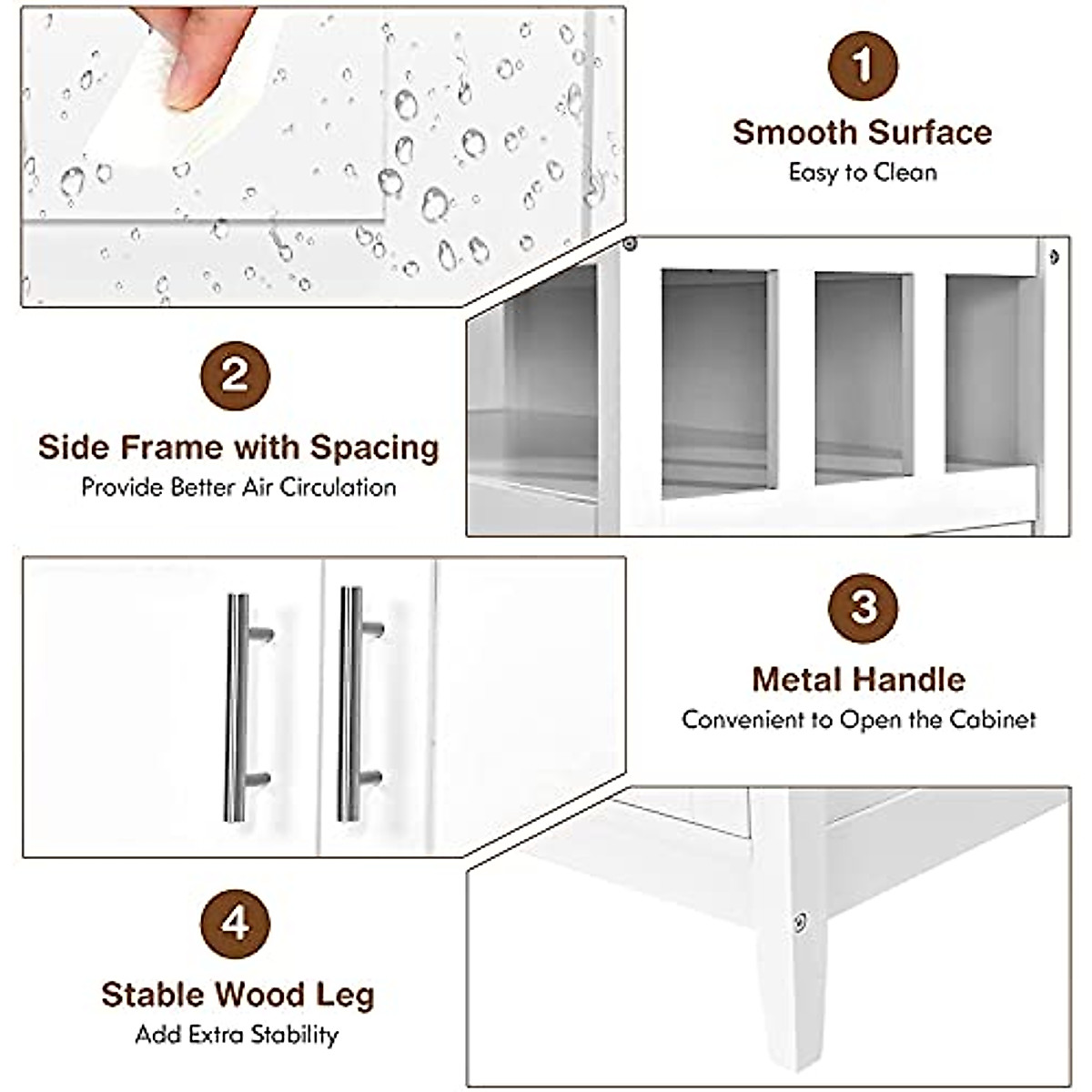 1
Smooth Surface
Easy to Clean

2
Side Frame with Spacing
Provide Better Air Circulation

3
Metal Handle
Convenient to Open the Cabinet

4
Stable Wood Leg
Add Extra Stability