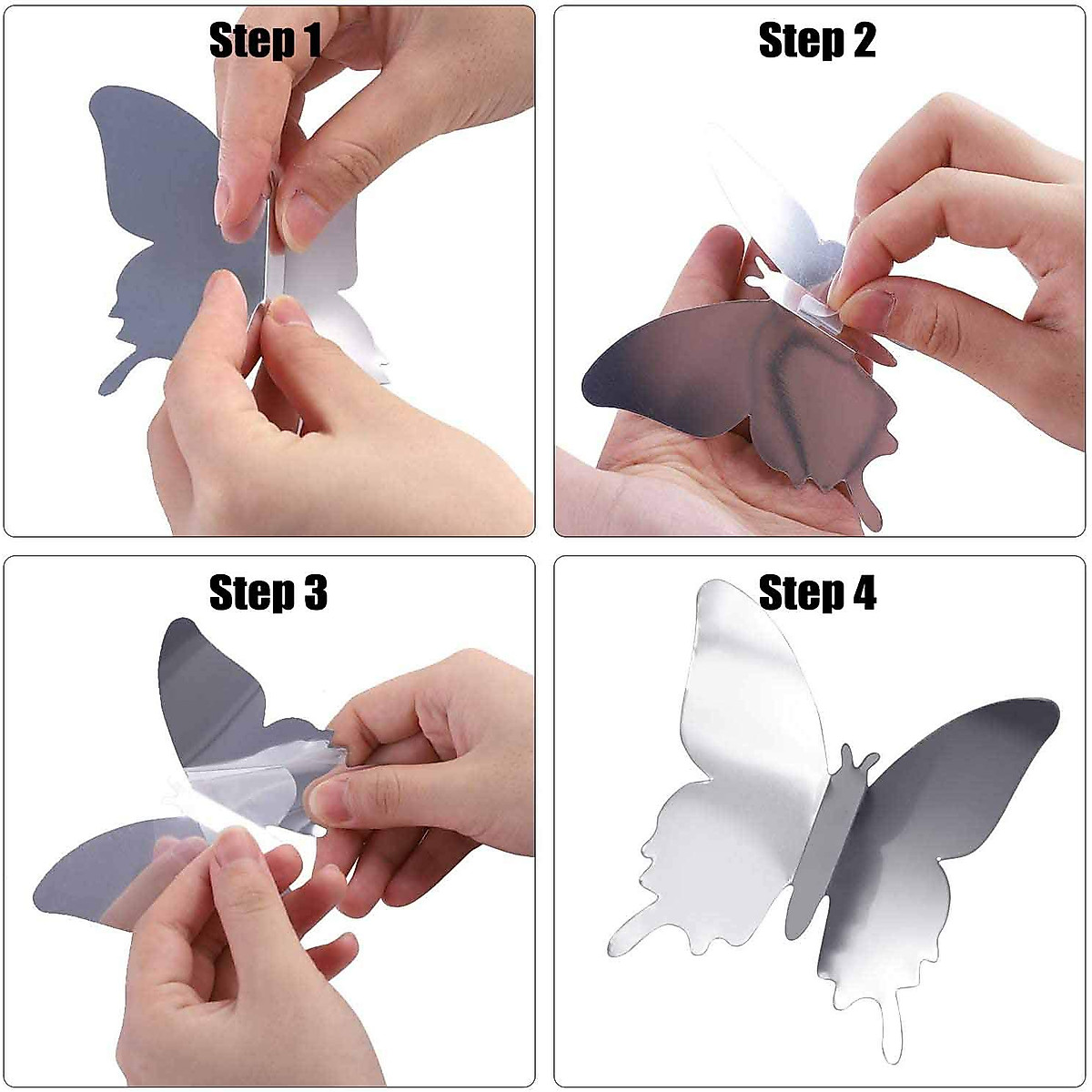 Step 1

Step 2

Step 3

Step 4