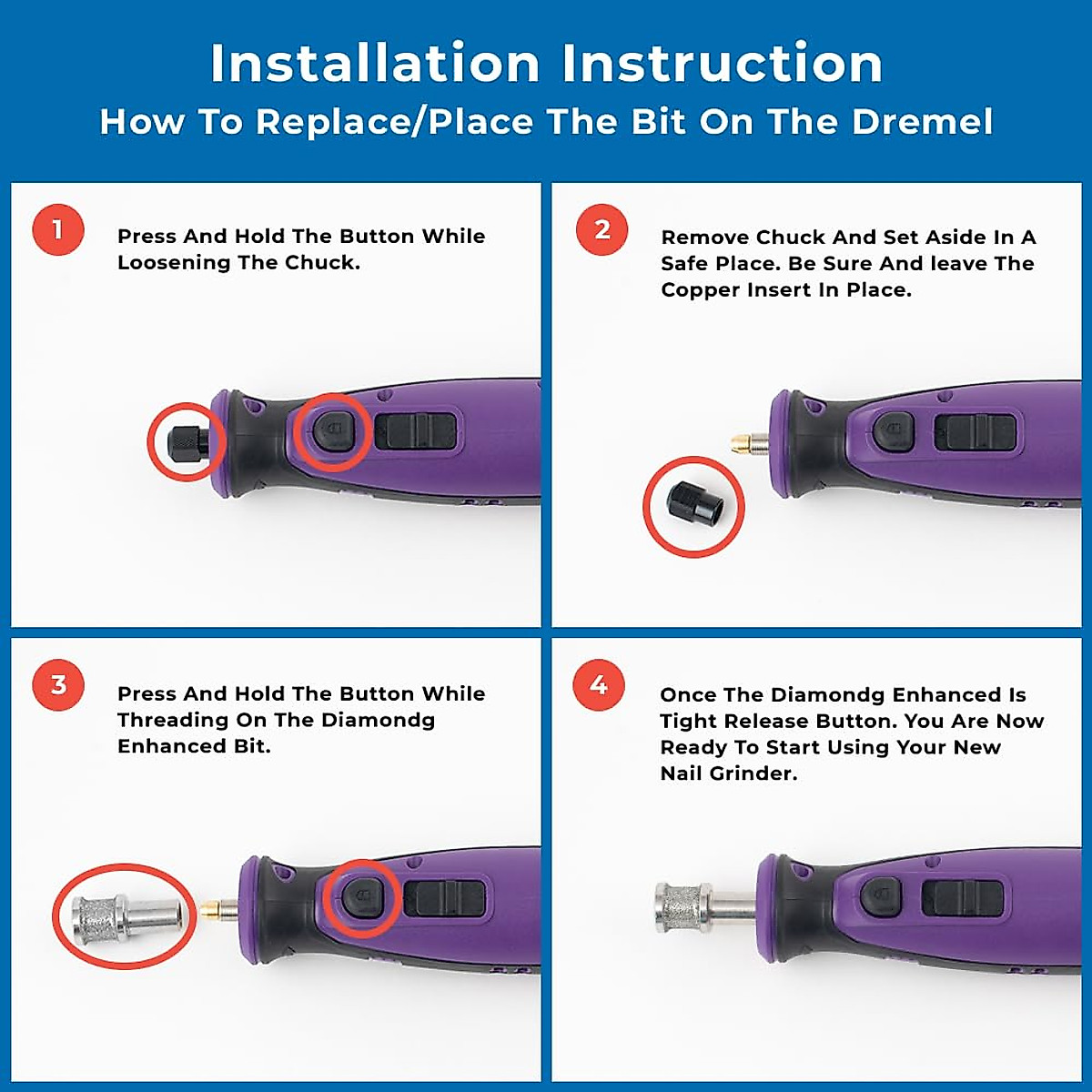 Installation Instruction
How To Replace/Place The Bit On The Dremel

1
Press And Hold The Button While Loosening The Chuck.

2
Remove Chuck And Set Aside In A Safe Place. Be Sure And leave The Copper Insert In Place.

3
Press And Hold The Button While Threading On The Diamondg Enhanced Bit.

4
Once The Diamondg Enhanced Is Tight Release Button. You Are Now Ready To Start Using Your New Nail Grinder.