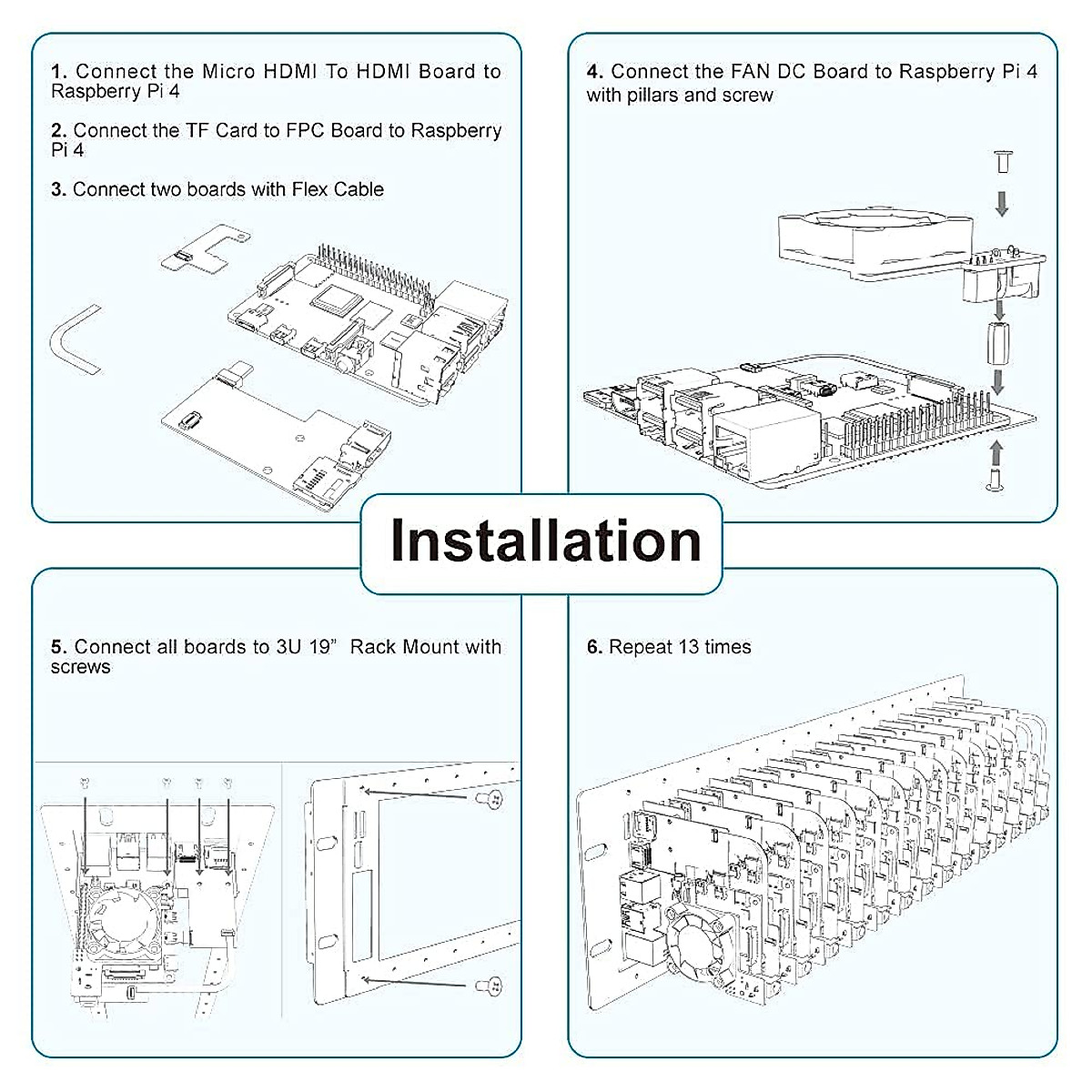 1. Connect the Micro HDMI To HDMI Board to Raspberry Pi 4

2. Connect the TF Card to FPC Board to Raspberry Pi 4

3. Connect two boards with Flex Cable

4. Connect the FAN DC Board to Raspberry Pi 4 with pillars and screw

Installation

5. Connect all boards to 3U 19”  Rack Mount with screws

6. Repeat 13 times