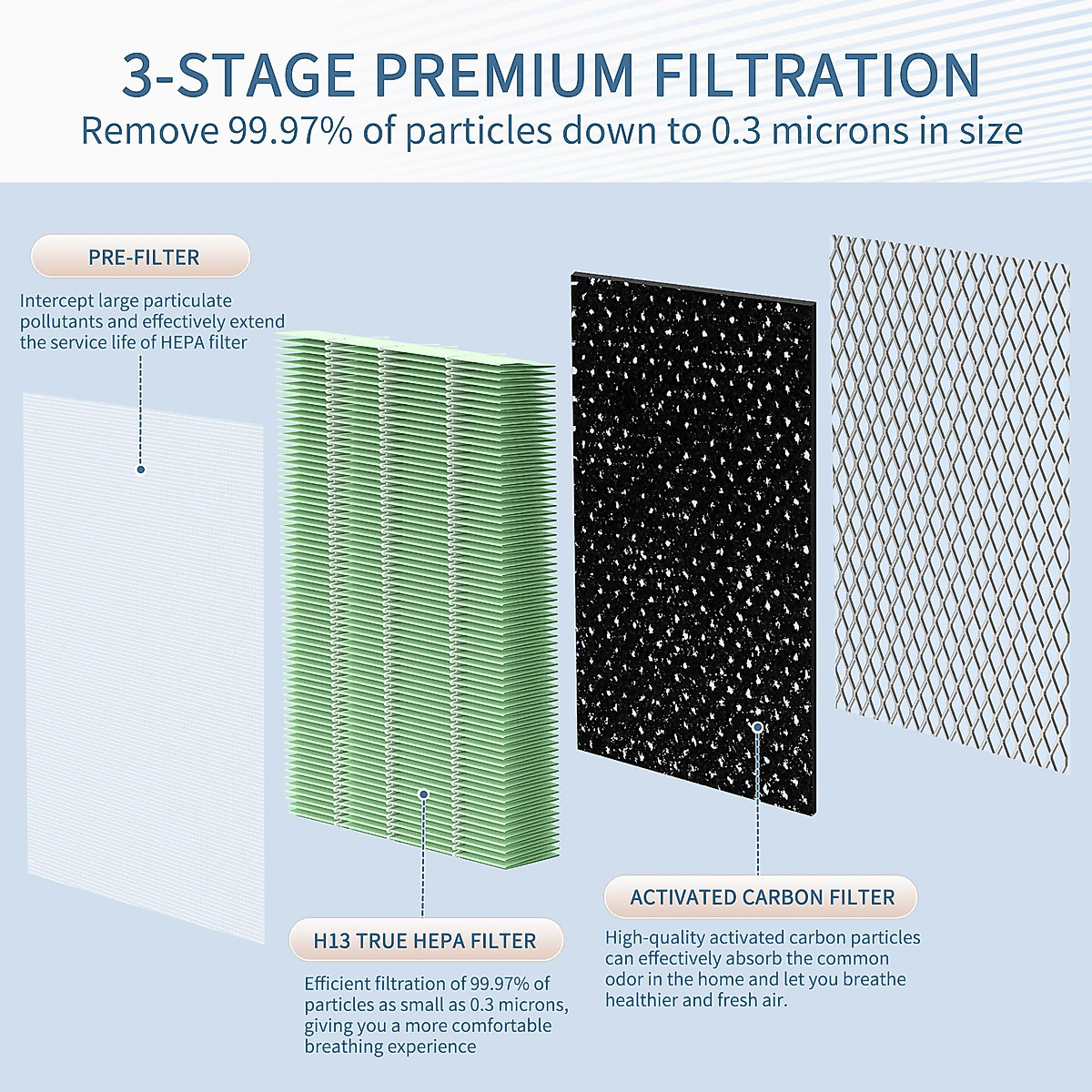 3-STAGE PREMIUM FILTRATION
Remove 99.97% of particles down to 0.3 microns in size

PRE-FILTER
Intercept large particulate pollutants and effectively extend the service life of HEPA filter

H13 TRUE HEPA FILTER
Efficient filtration of 99.97% of particles as small as 0.3 microns, giving you a more comfortable breathing experience

ACTIVATED CARBON FILTER
High-quality activated carbon particles can effectively absorb the common odor in the home and let you breathe healthier and fresh air.