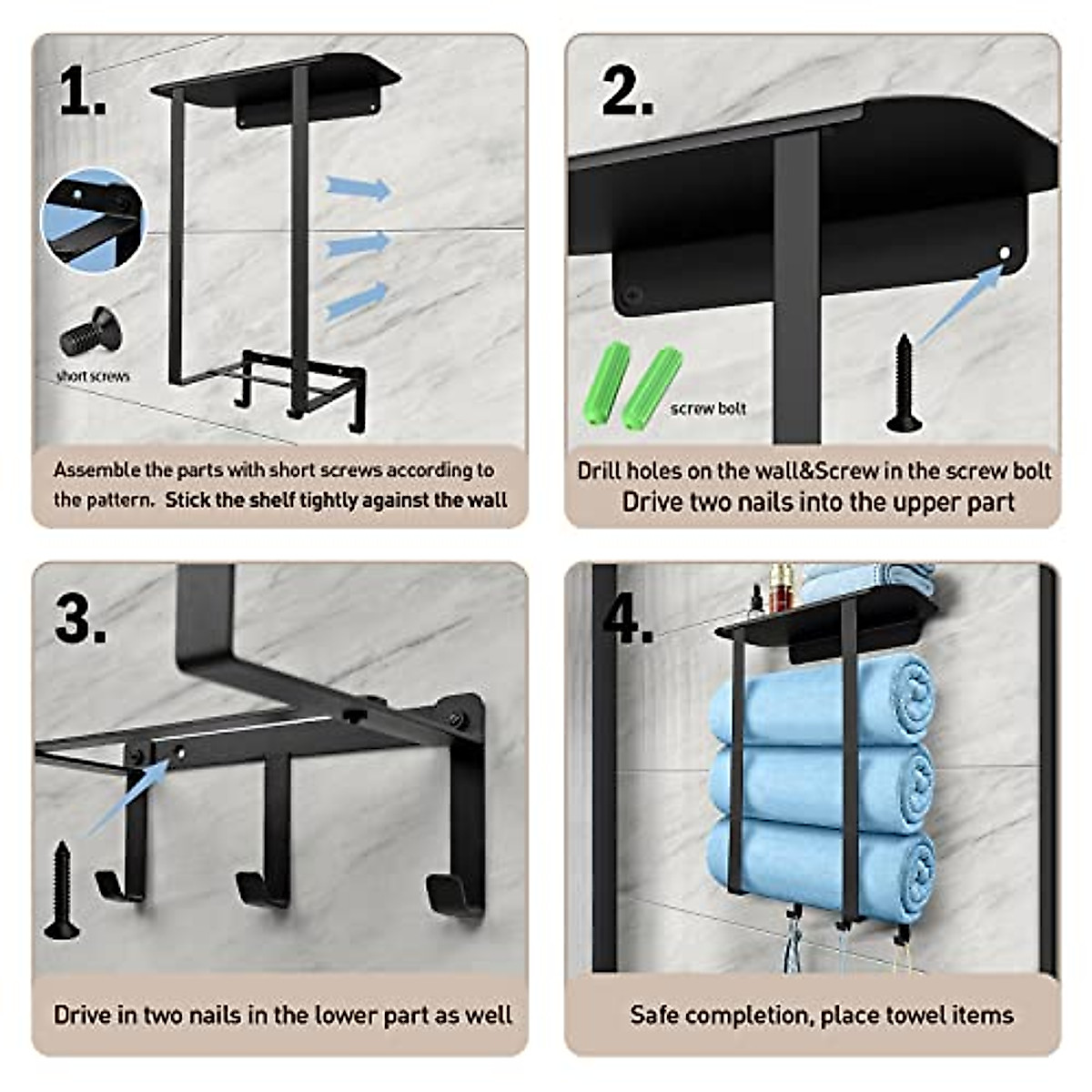 1.

short screws

Assemble the parts with short screws according to the pattern. Stick the shelf tightly against the wall

2.

screw bolt

Drill holes on the wall&Screw in the screw bolt
Drive two nails into the upper part

3.

Drive in two nails in the lower part as well

4.

Safe completion, place towel items