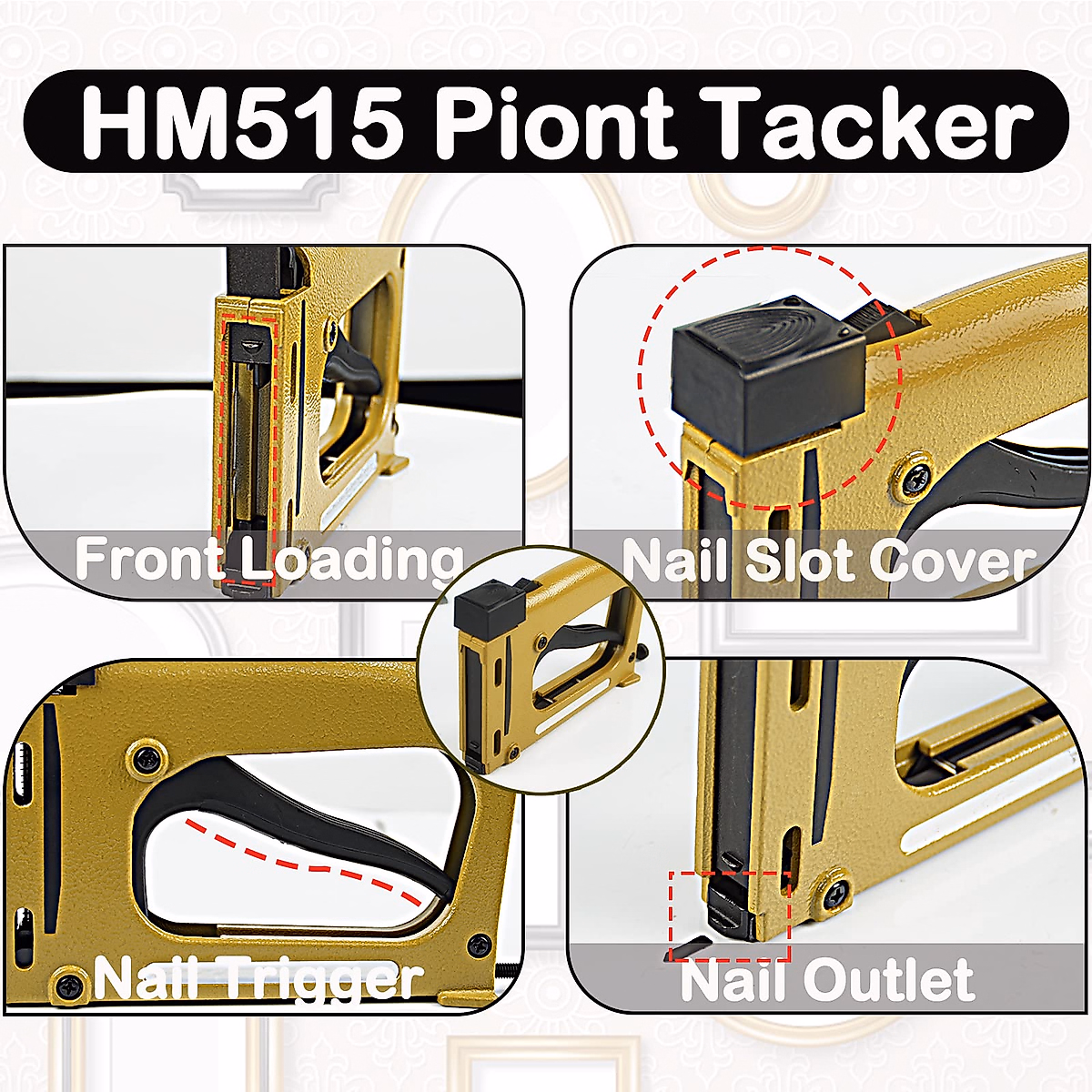 HM515 Piont Tacker

Front Loading

Nail Slot Cover

Nail Trigger

Nail Outlet