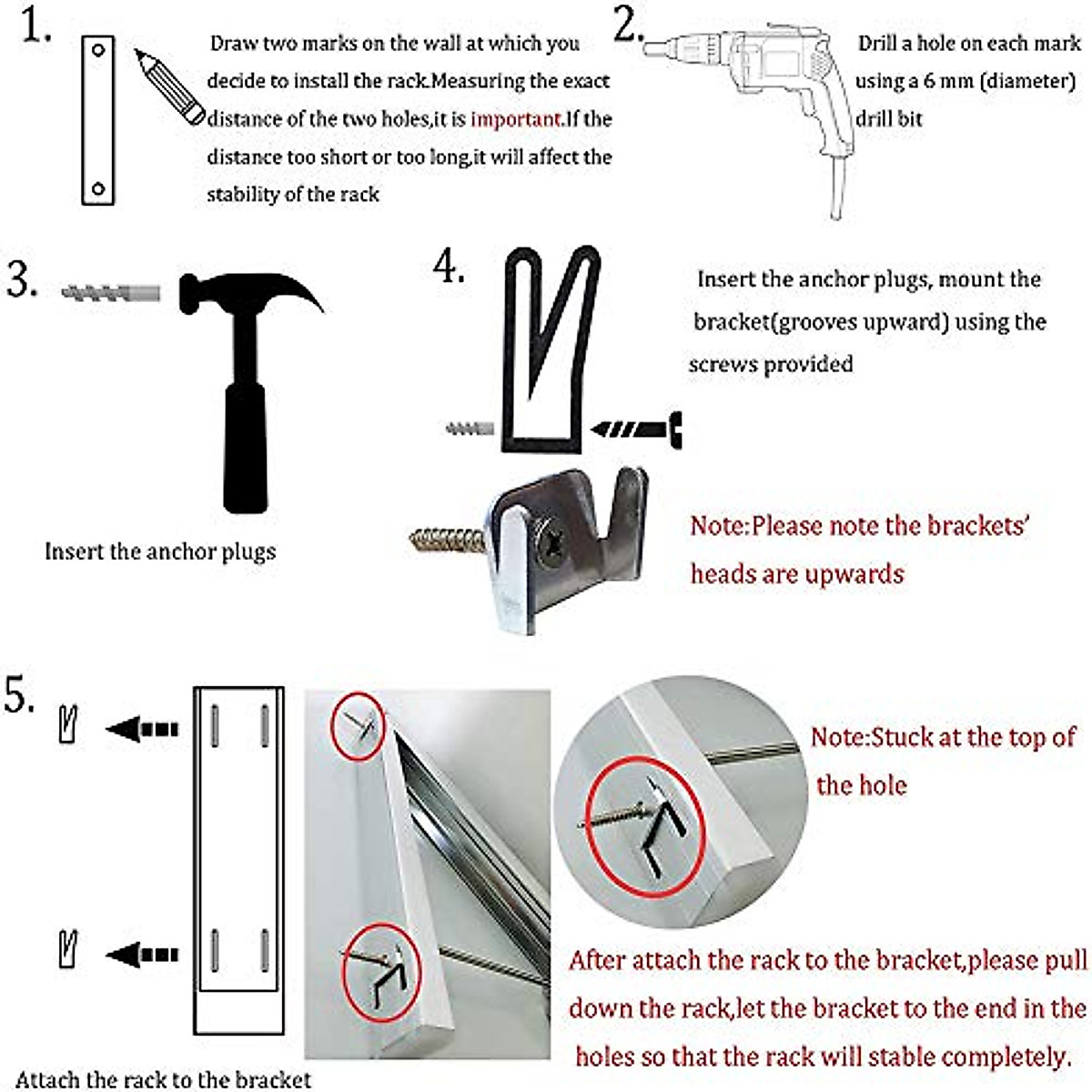 1.

Draw two marks on the wall at which you decide to install the rack.Measuring the exact distance of the two holes,it is important.If the distance too short or too long,it will affect the stability of the rack

2.

Drill a hole on each mark using a 6 mm (diameter) drill bit

3.

Insert the anchor plugs

4.

Insert the anchor plugs, mount the bracket(grooves upward) using the screws provided

Note:Please note the brackets' heads are upwards

5.

Attach the rack to the bracket

Note:Stuck at the top of the hole

After attach the rack to the bracket,please pull down the rack,let the bracket to the end in the holes so that the rack will stable completely.