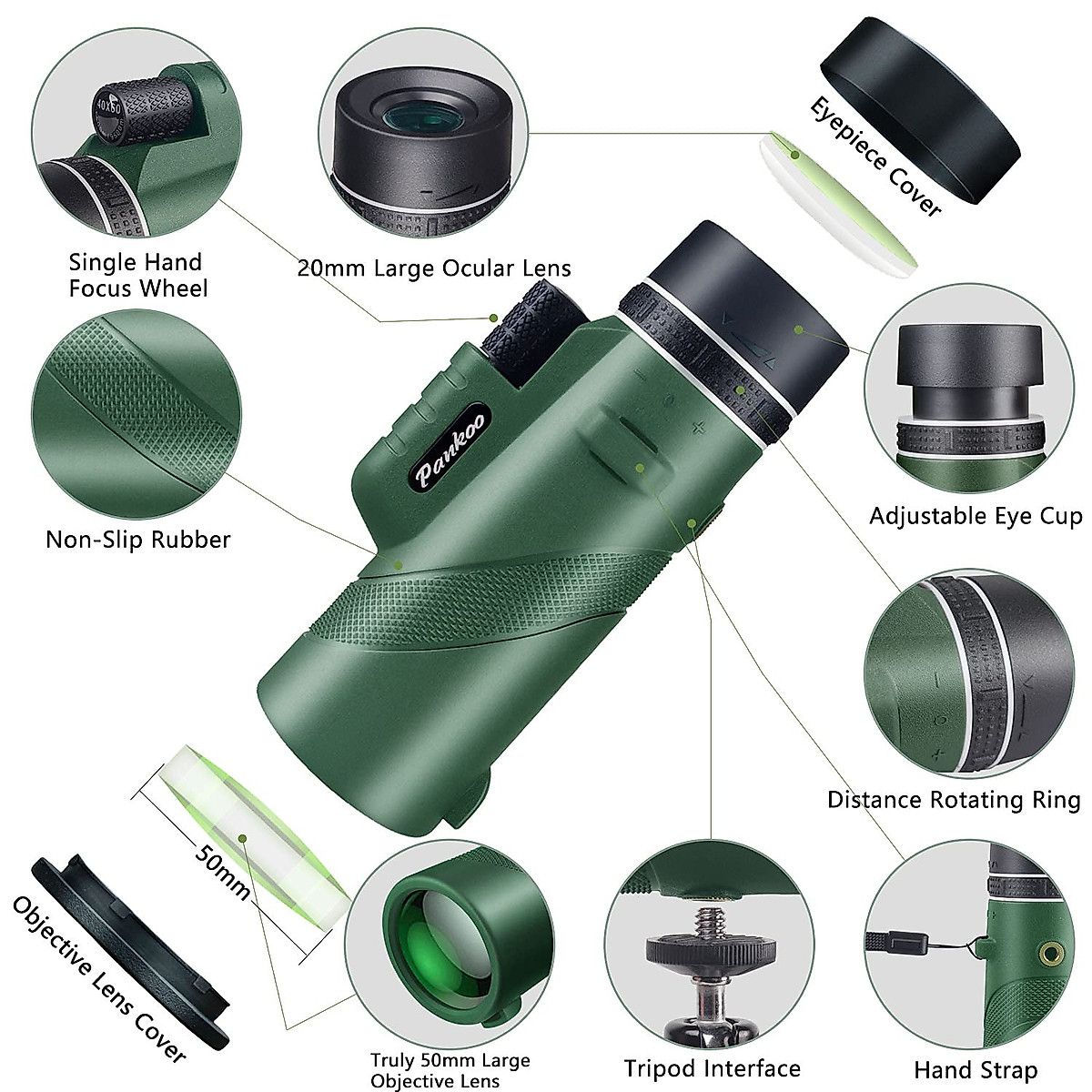 40X60

Single Hand Focus Wheel

20mm Large Ocular Lens

Eyepiece Cover

Pankoo

Non-Slip Rubber

Adjustable Eye Cup

Distance Rotating Ring

50mm

Objective Lens Cover

Truly 50mm Large Objective Lens

Tripod Interface

Hand Strap