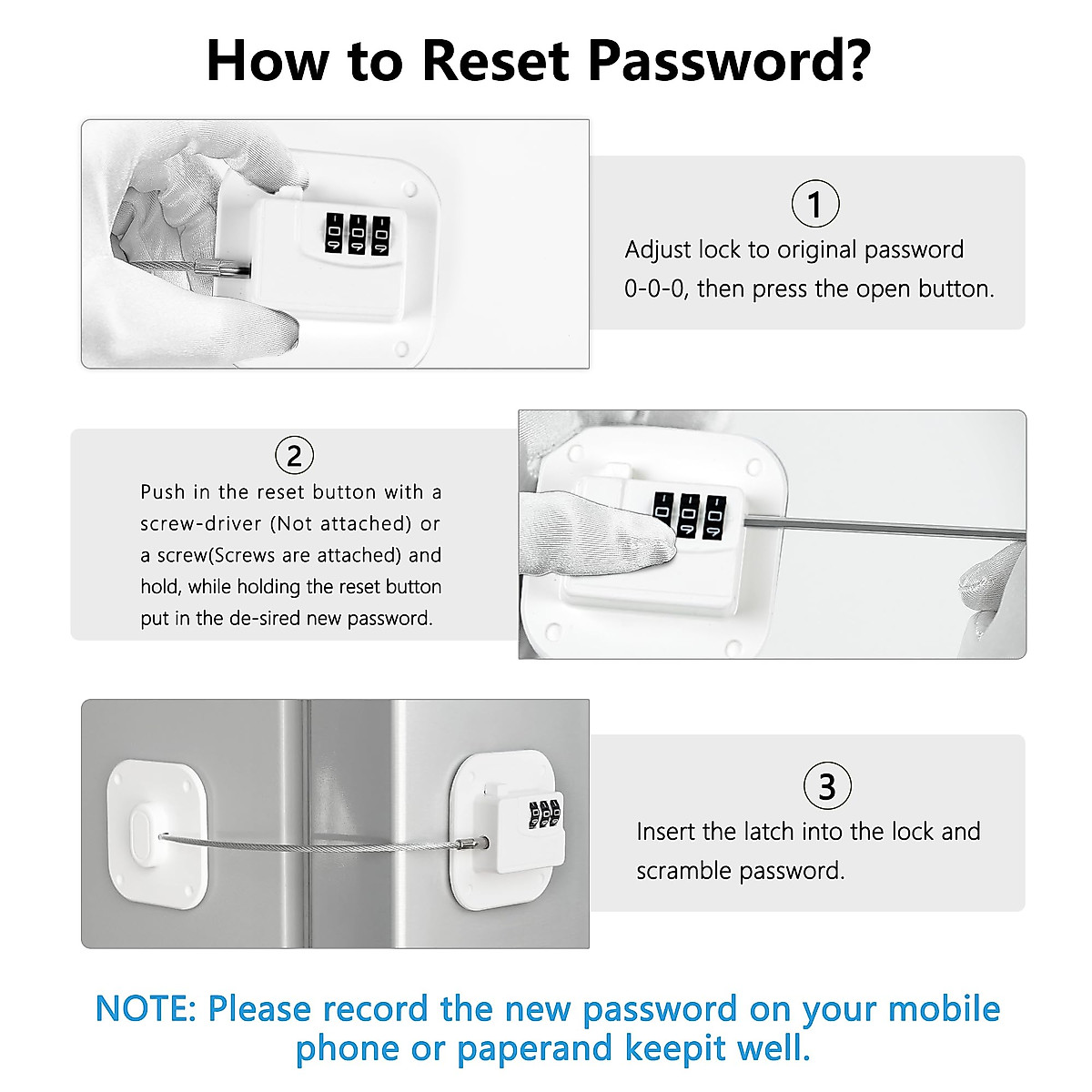 How to Reset Password?

1
Adjust lock to original password 0-0-0, then press the open button.

2
Push in the reset button with a screw-driver (Not attached) or a screw(Screws are attached) and hold, while holding the reset button put in the de-sired new password.

3
Insert the latch into the lock and scramble password.

NOTE: Please record the new password on your mobile phone or paperand keepit well.