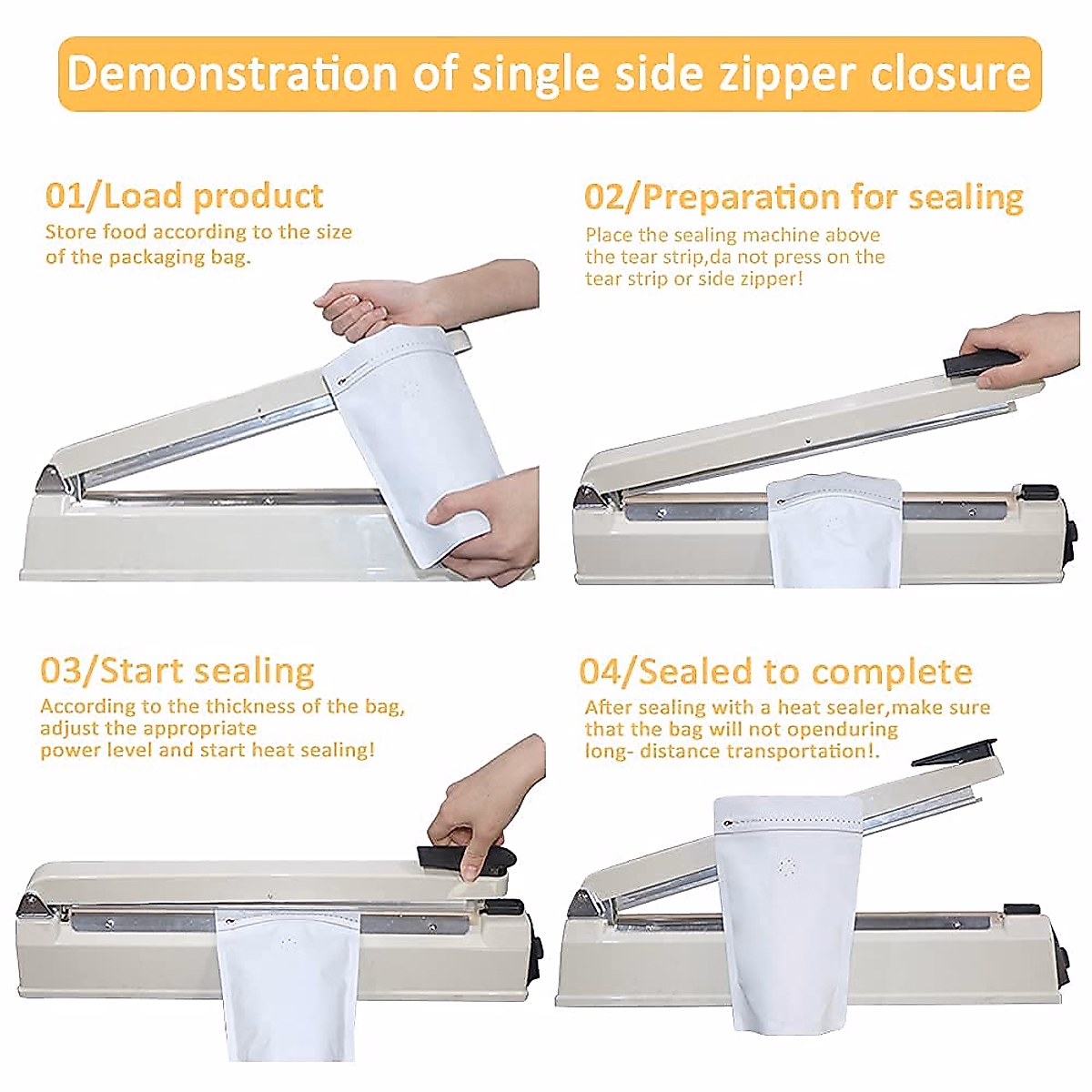 Demonstration of single side zipper closure

01/Load product
Store food according to the size of the packaging bag.

02/Preparation for sealing
Place the sealing machine above the tear strip,da not press on the tear strip or side zipper!

03/Start sealing
According to the thickness of the bag, adjust the appropriate power level and start heat sealing!

04/Sealed to complete
After sealing with a heat sealer,make sure that the bag will not openduring long- distance transportation!.