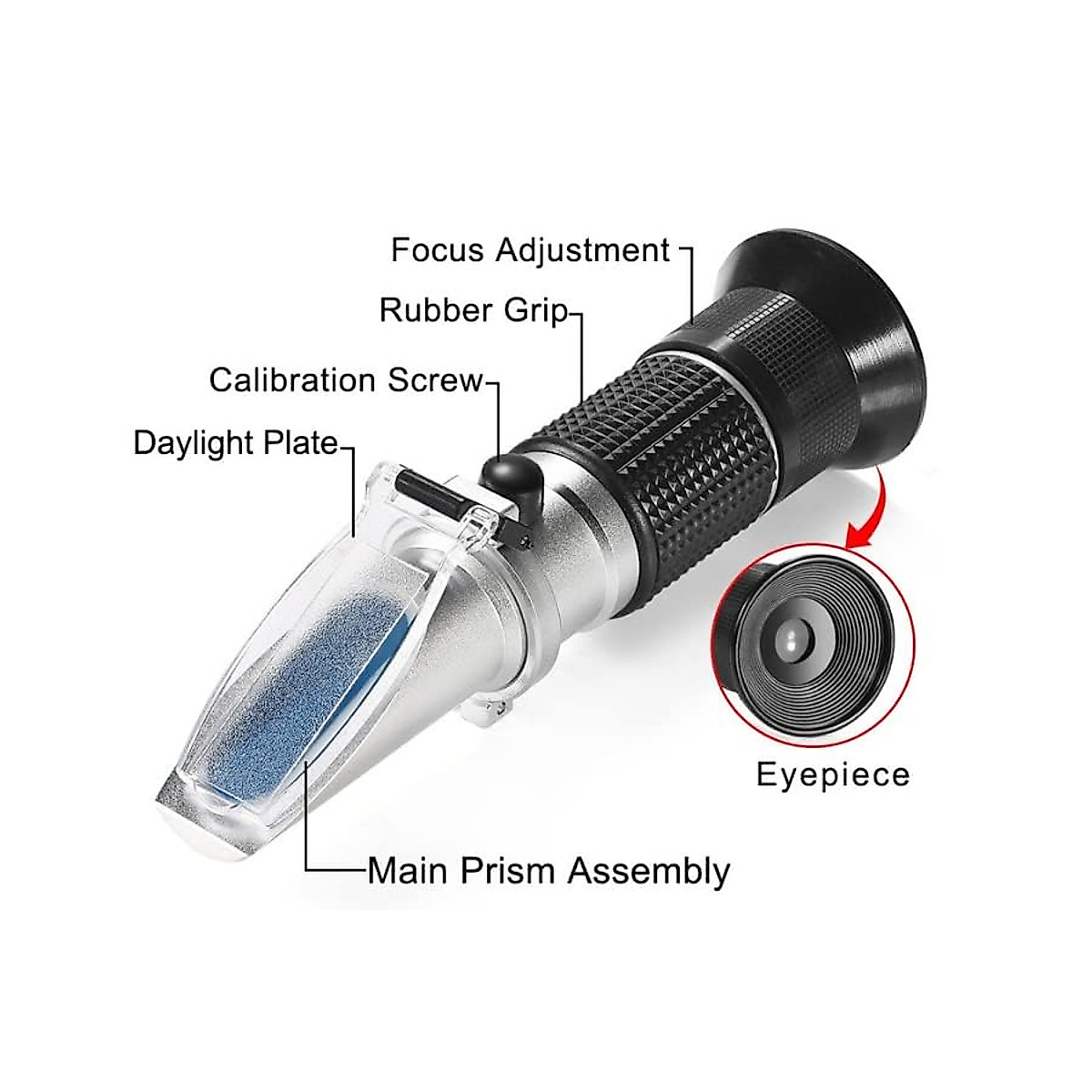 Focus Adjustment
Rubber Grip
Calibration Screw
Daylight Plate
Eyepiece
Main Prism Assembly