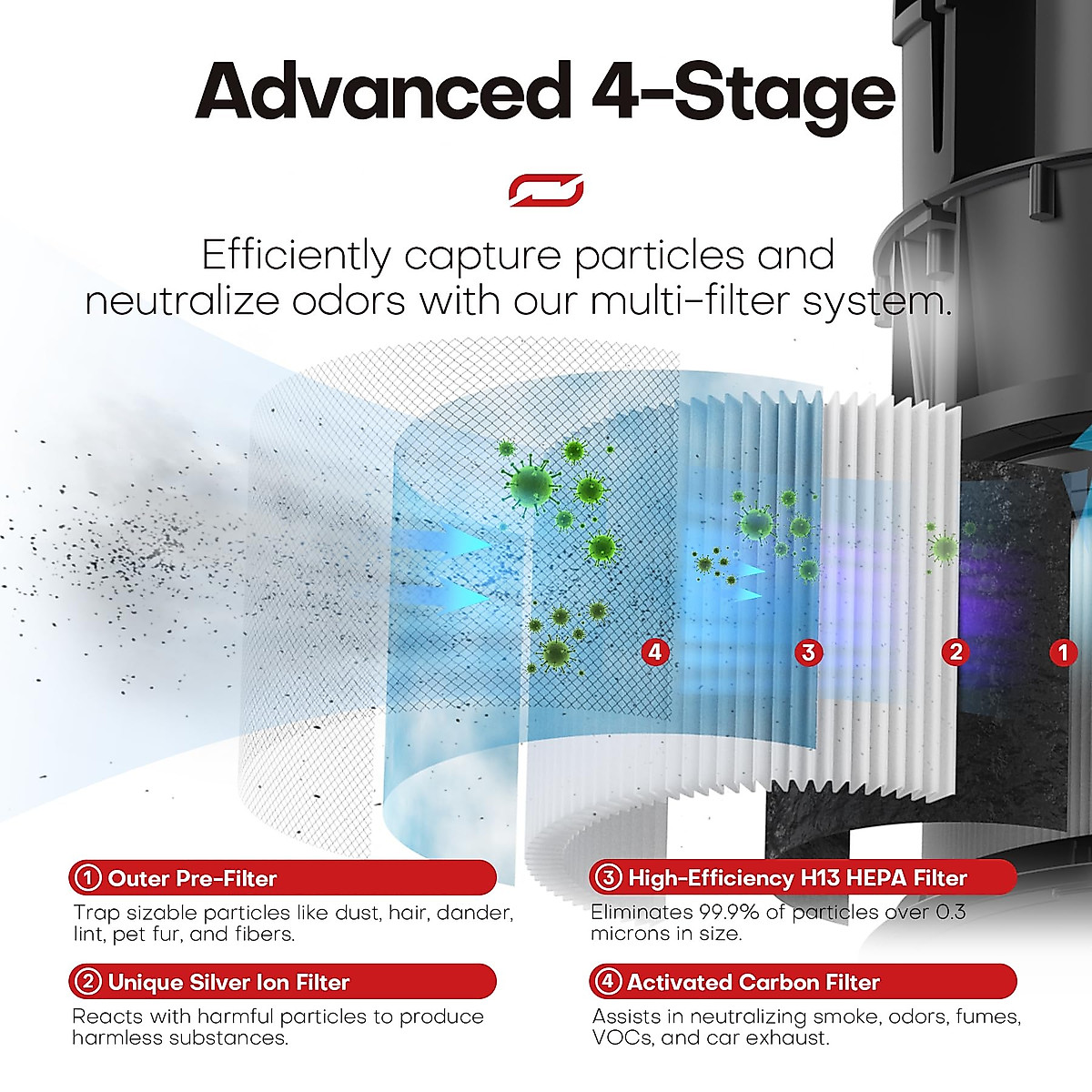 Advanced 4-Stage

Efficiently capture particles and neutralize odors with our multi-filter system.

4

3

2

1

① Outer Pre-Filter

Trap sizable particles like dust, hair, dander, lint, pet fur, and fibers.

② Unique Silver Ion Filter

Reacts with harmful particles to produce harmless substances.

③ High-Efficiency H13 HEPA Filter

Eliminates 99.9% of particles over 0.3 microns in size.

④ Activated Carbon Filter

Assists in neutralizing smoke, odors, fumes, VOCs, and car exhaust.