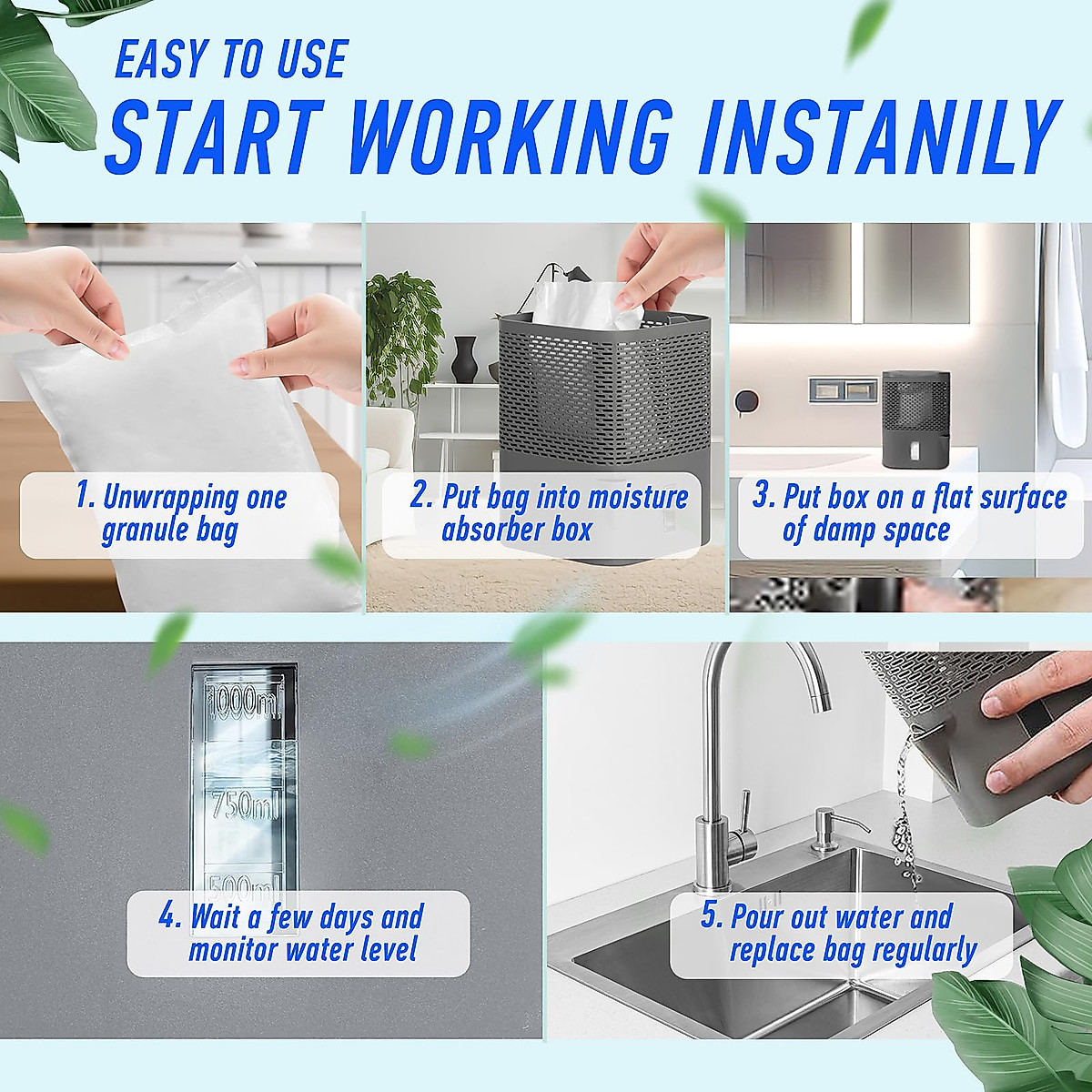 EASY TO USE
START WORKING INSTANILY

1. Unwrapping one granule bag

2. Put bag into moisture absorber box

3. Put box on a flat surface of damp space

1000ml
750ml
500ml

4. Wait a few days and monitor water level

5. Pour out water and replace bag regularly