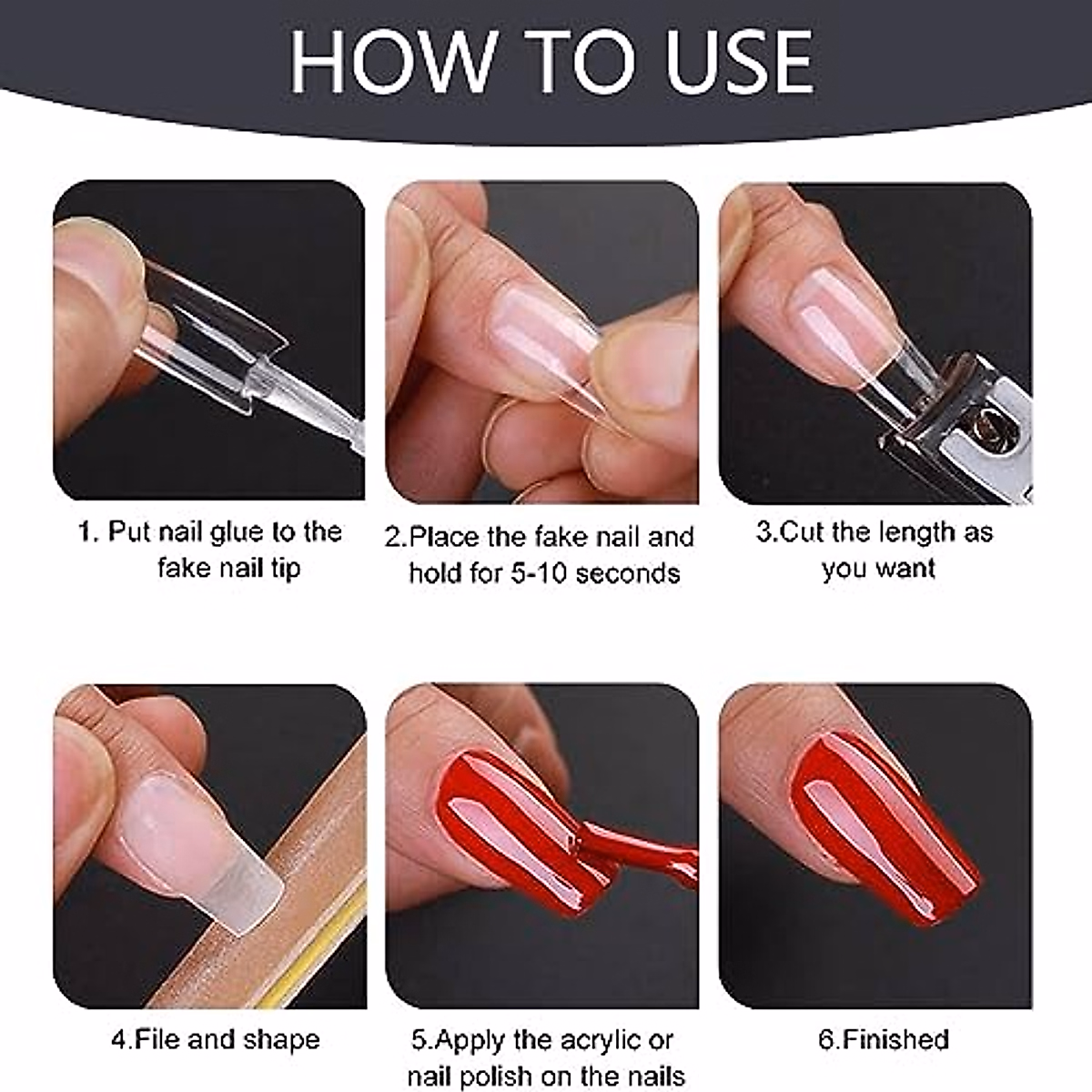 HOW TO USE

1. Put nail glue to the fake nail tip

2.Place the fake nail and hold for 5-10 seconds

3.Cut the length as you want

4.File and shape

5.Apply the acrylic or nail polish on the nails

6.Finished