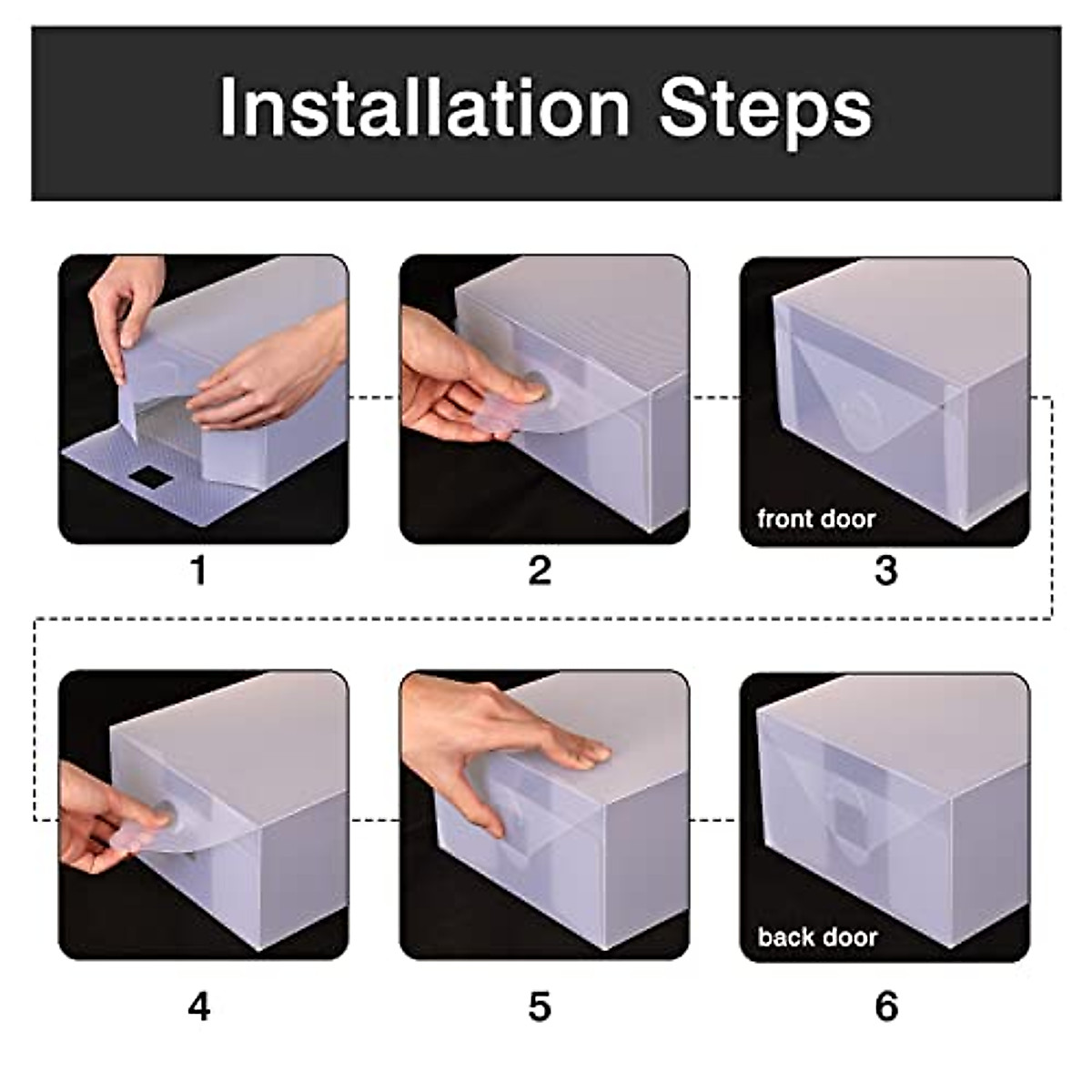 Installation Steps

1

2

front door
3

4

5

back door
6