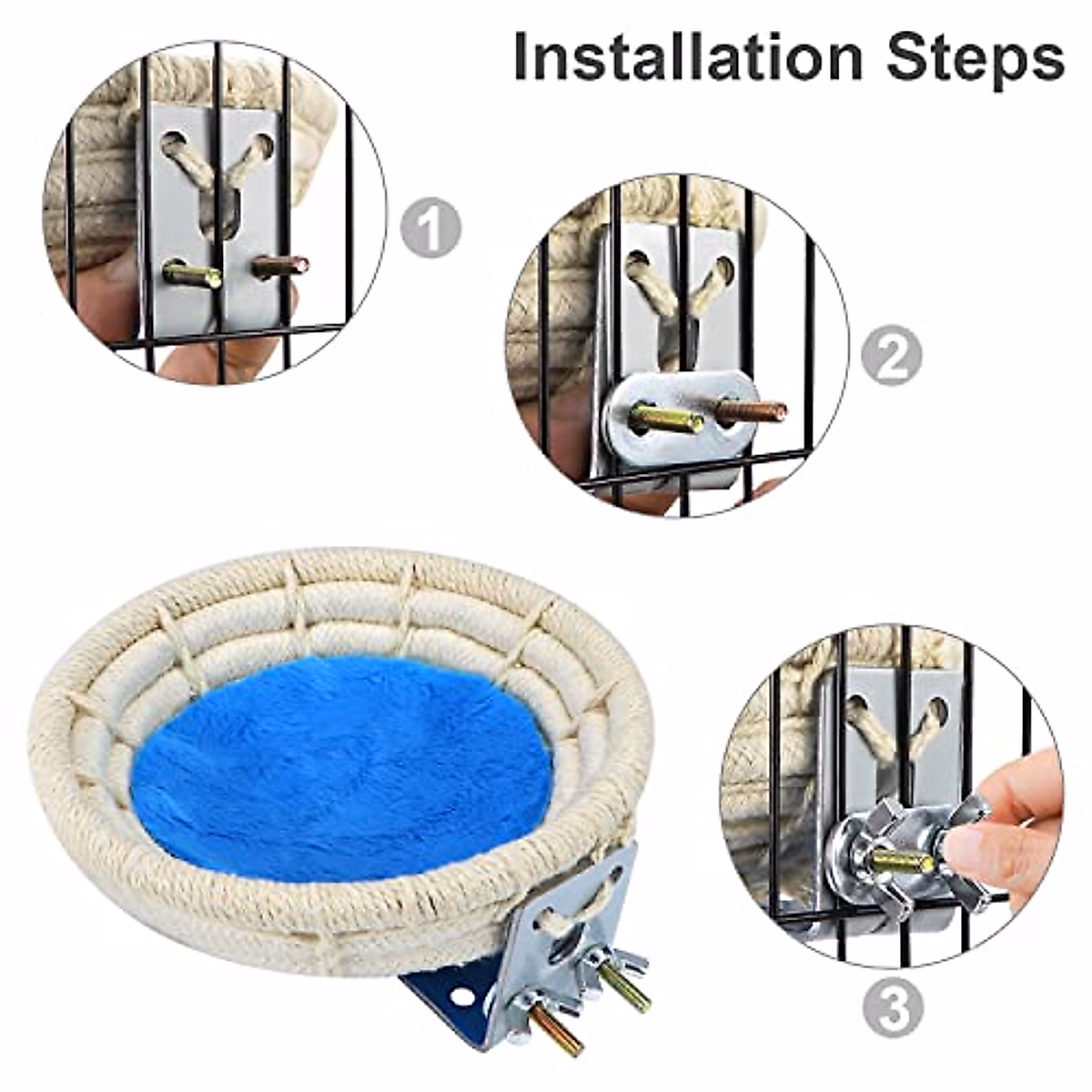 Installation Steps

1

2

3