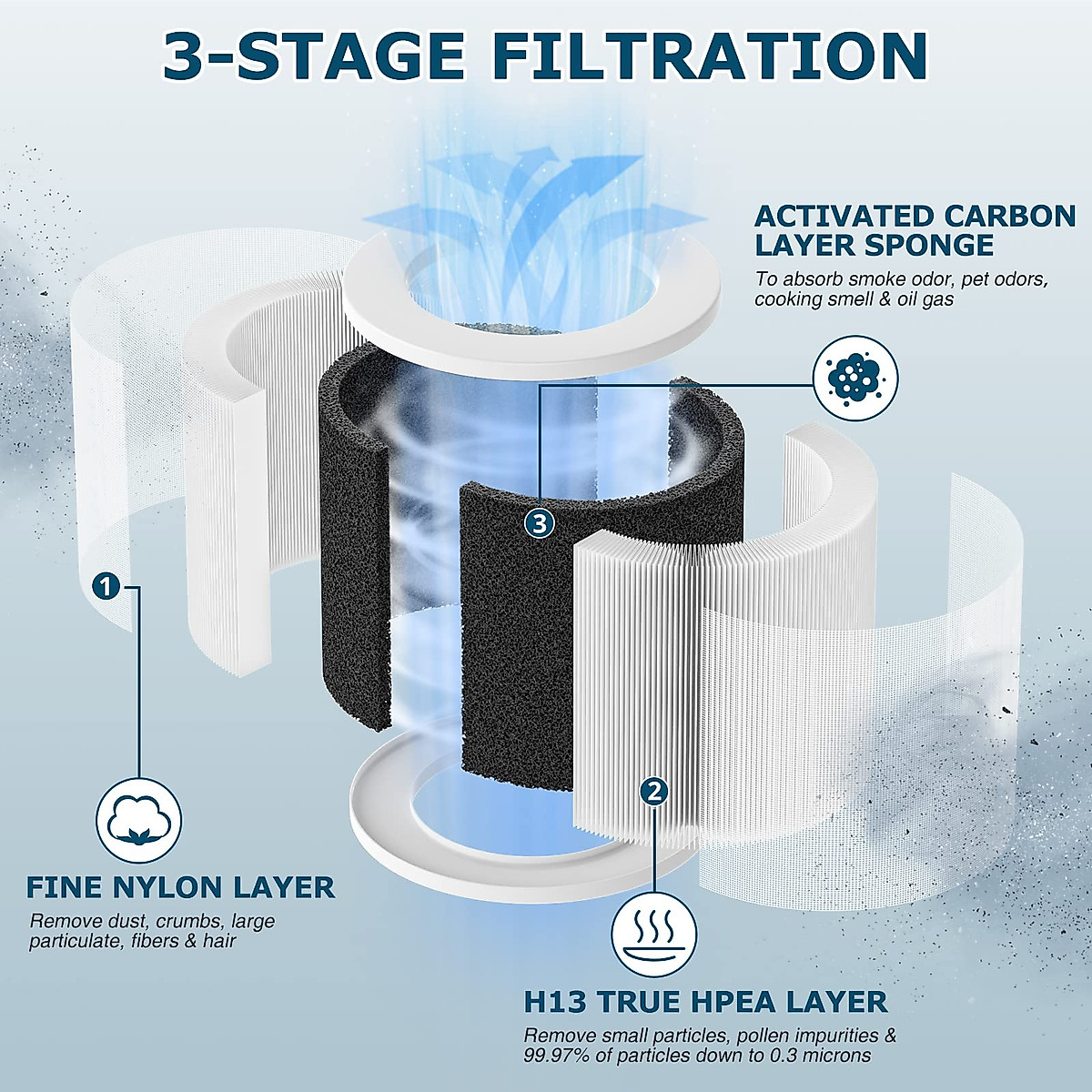 3-STAGE FILTRATION

ACTIVATED CARBON LAYER SPONGE

To absorb smoke odor, pet odors, cooking smell & oil gas

3

1

2

FINE NYLON LAYER

Remove dust, crumbs, large particulate, fibers & hair

H13 TRUE HPEA LAYER

Remove small particles, pollen impurities & 99.97% of particles down to 0.3 microns