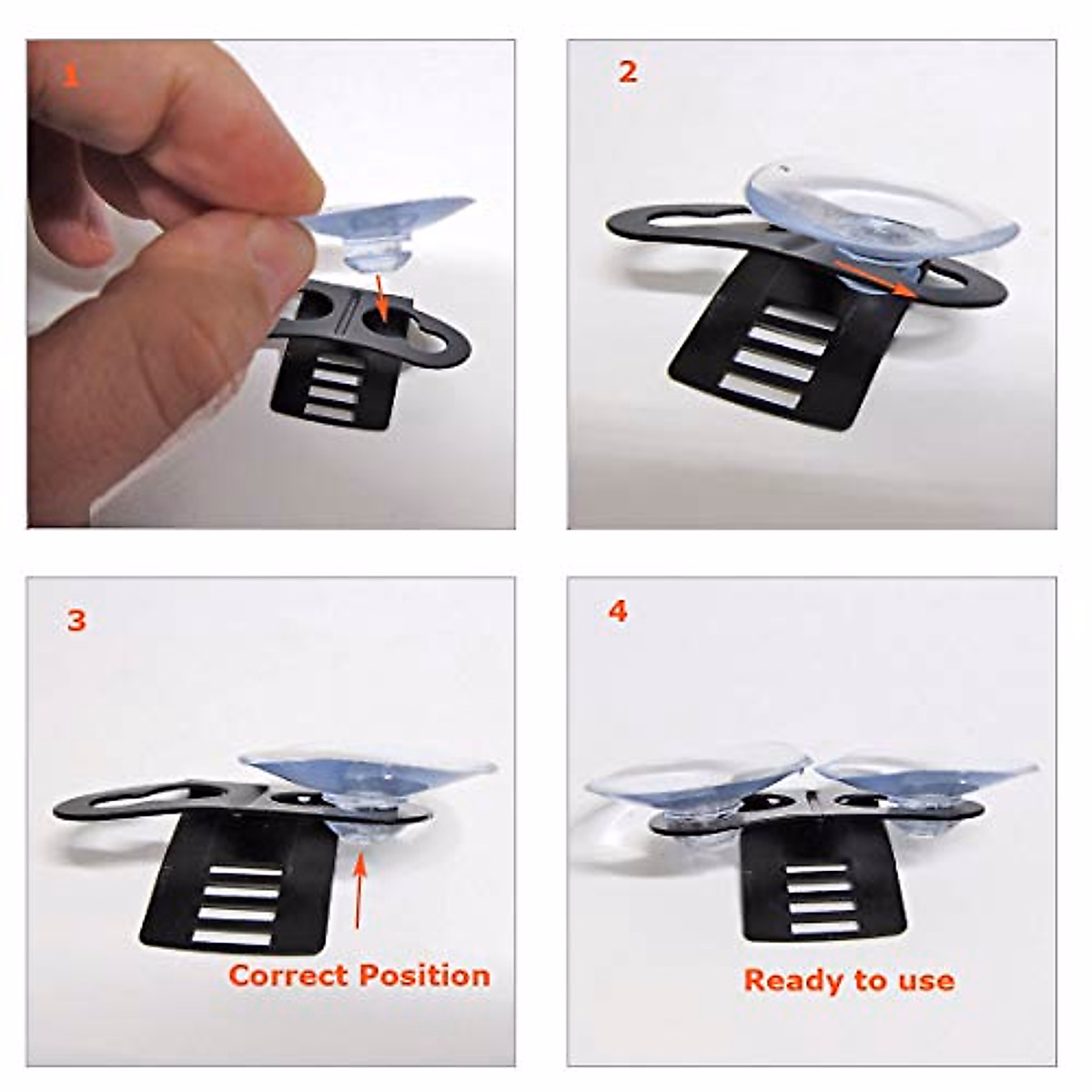 1

2

3

Correct Position

4

Ready to use