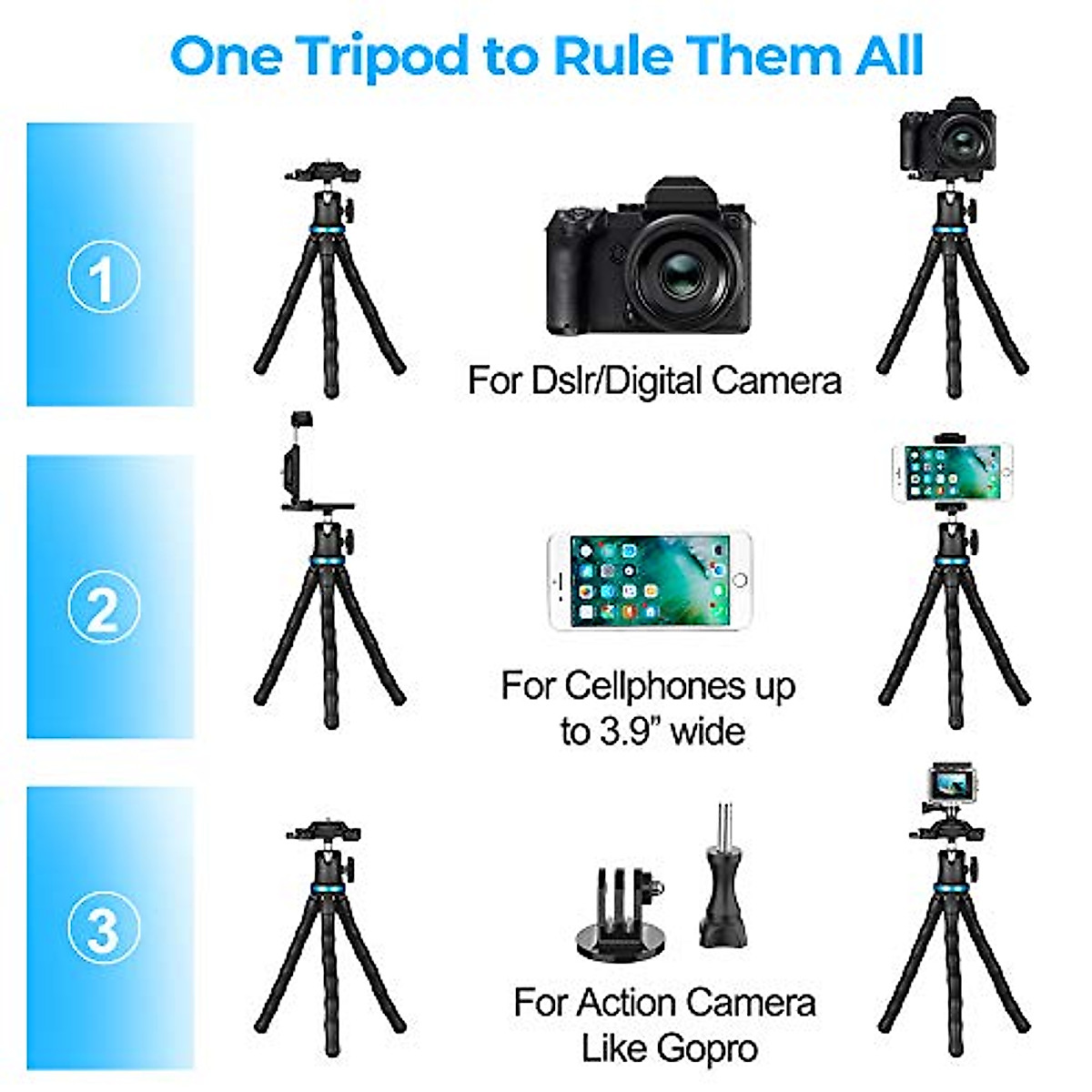 One Tripod to Rule Them All

1

For Dslr/Digital Camera

2

For Cellphones up to 3.9” wide

3

For Action Camera Like Gopro