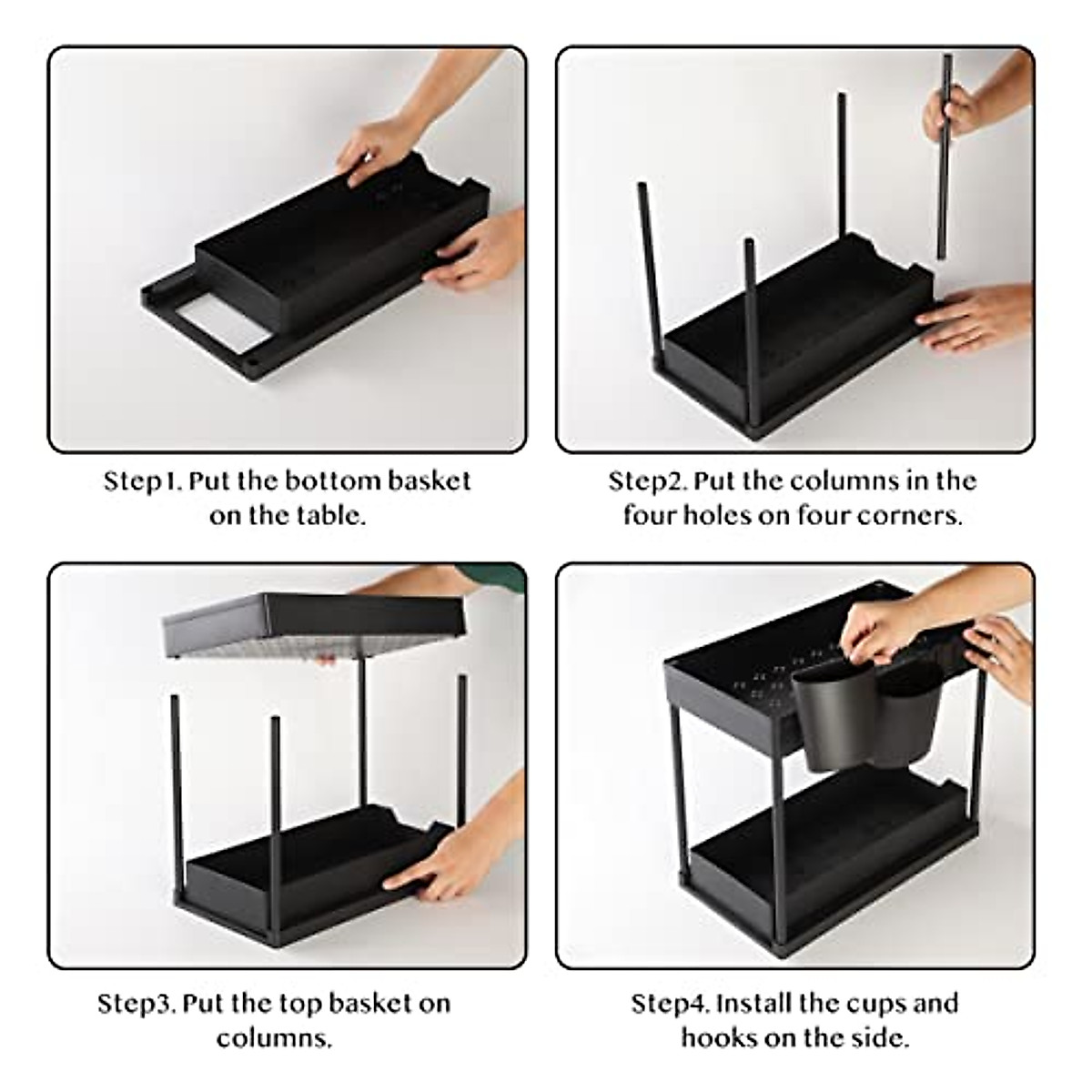 Step1. Put the bottom basket on the table.

Step2. Put the columns in the four holes on four corners.

Step3. Put the top basket on columns.

Step4. Install the cups and hooks on the side.