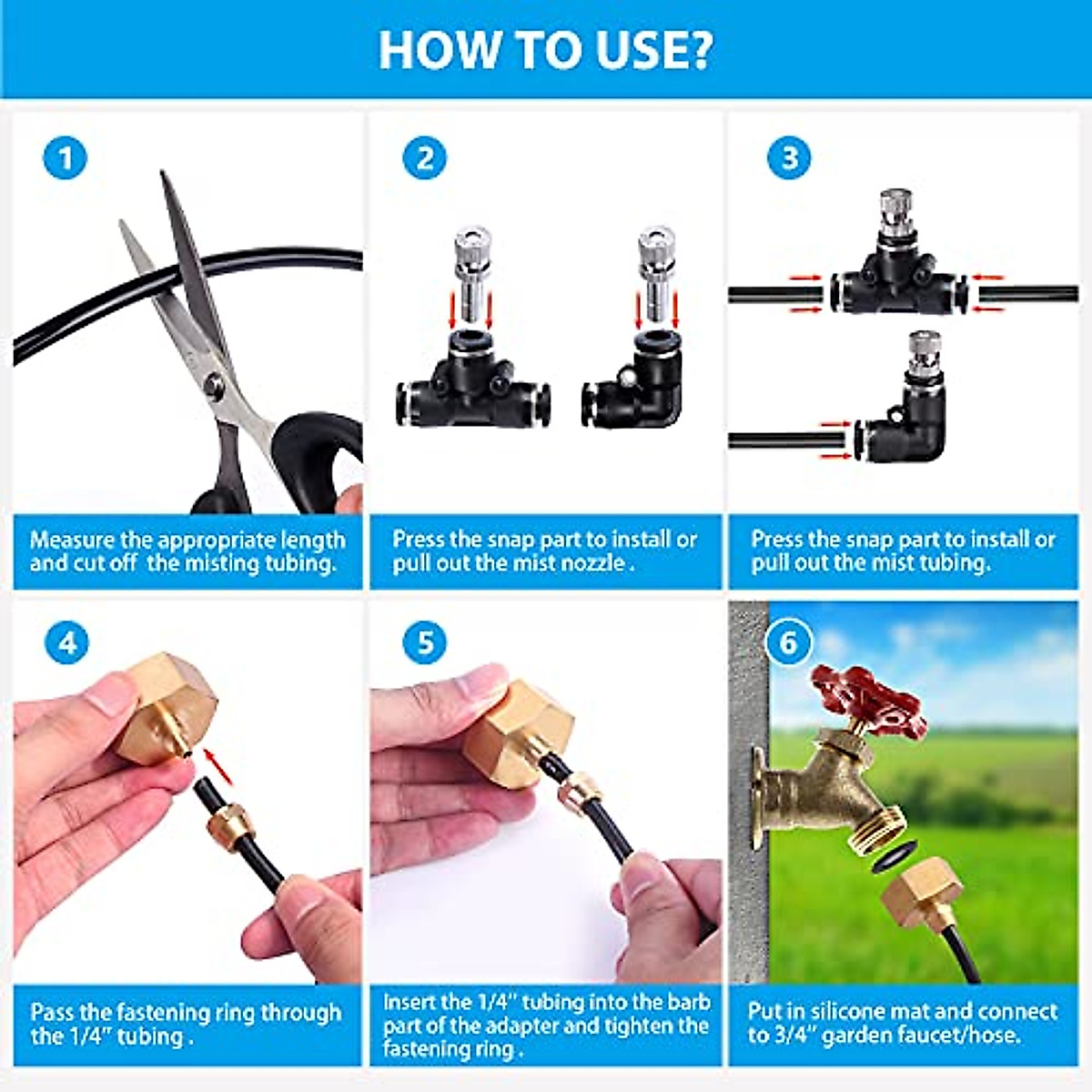 HOW TO USE?

1

Measure the appropriate length and cut off the misting tubing.

2

Press the snap part to install or pull out the mist nozzle .

3

Press the snap part to install or pull out the mist tubing.

4

Pass the fastening ring through the 1/4" tubing .

5

Insert the 1/4" tubing into the barb part of the adapter and tighten the fastening ring .

6

Put in silicone mat and connect to 3/4" garden faucet/hose.