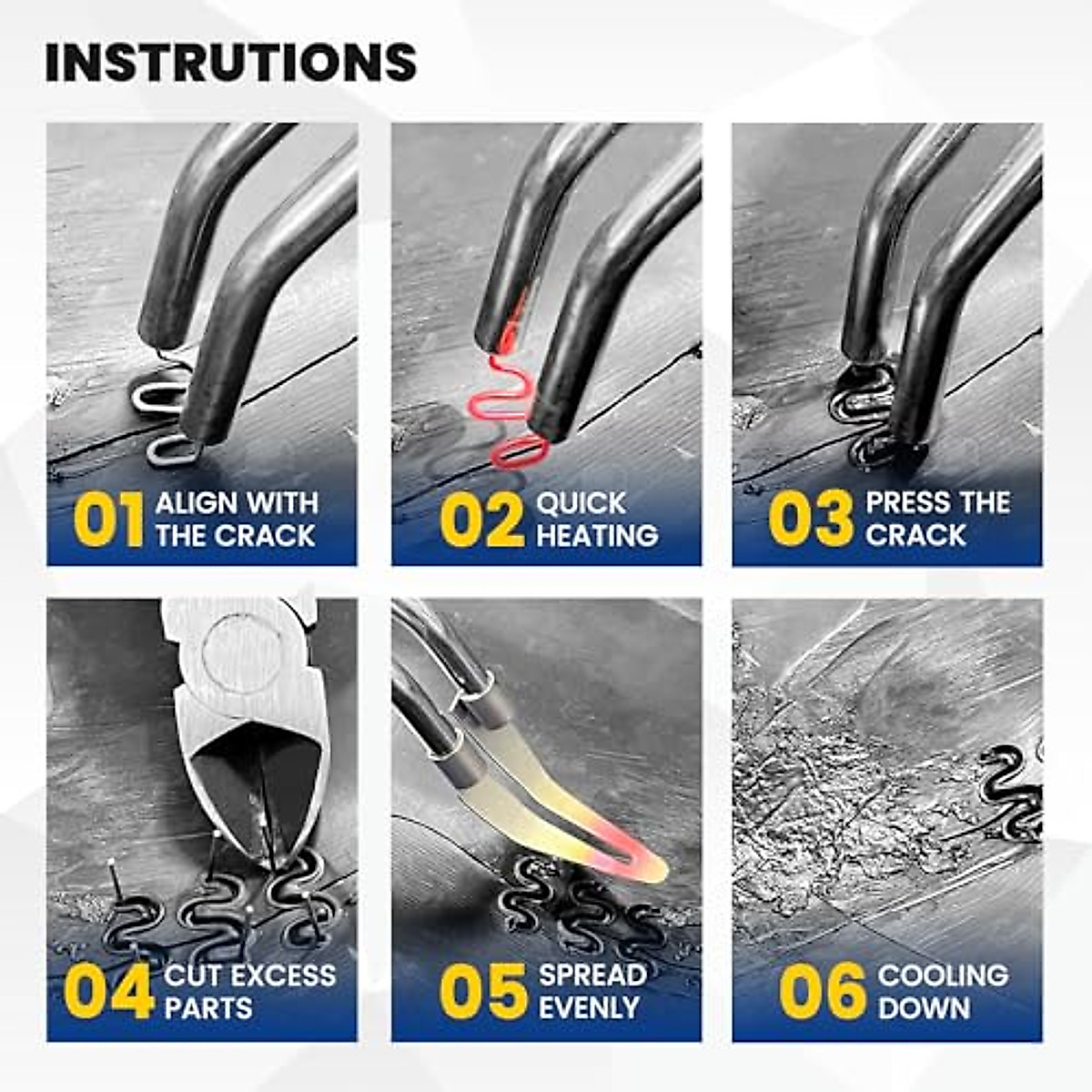 INSTRUTIONS

01 ALIGN WITH THE CRACK

02 QUICK HEATING

03 PRESS THE CRACK

04 CUT EXCESS PARTS

05 SPREAD EVENLY

06 COOLING DOWN