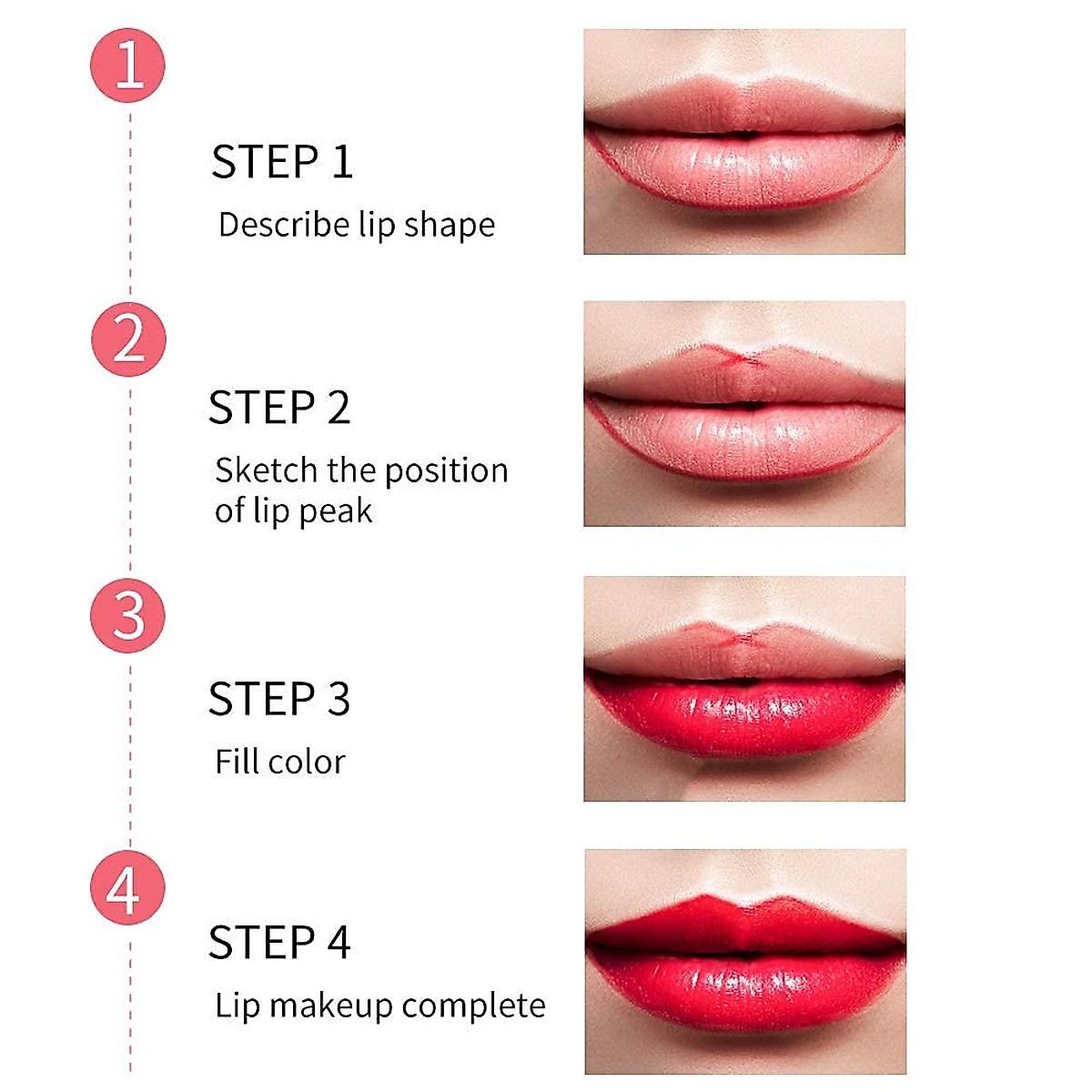 1

STEP 1

Describe lip shape

2

STEP 2

Sketch the position of lip peak

3

STEP 3

Fill color

4

STEP 4

Lip makeup complete