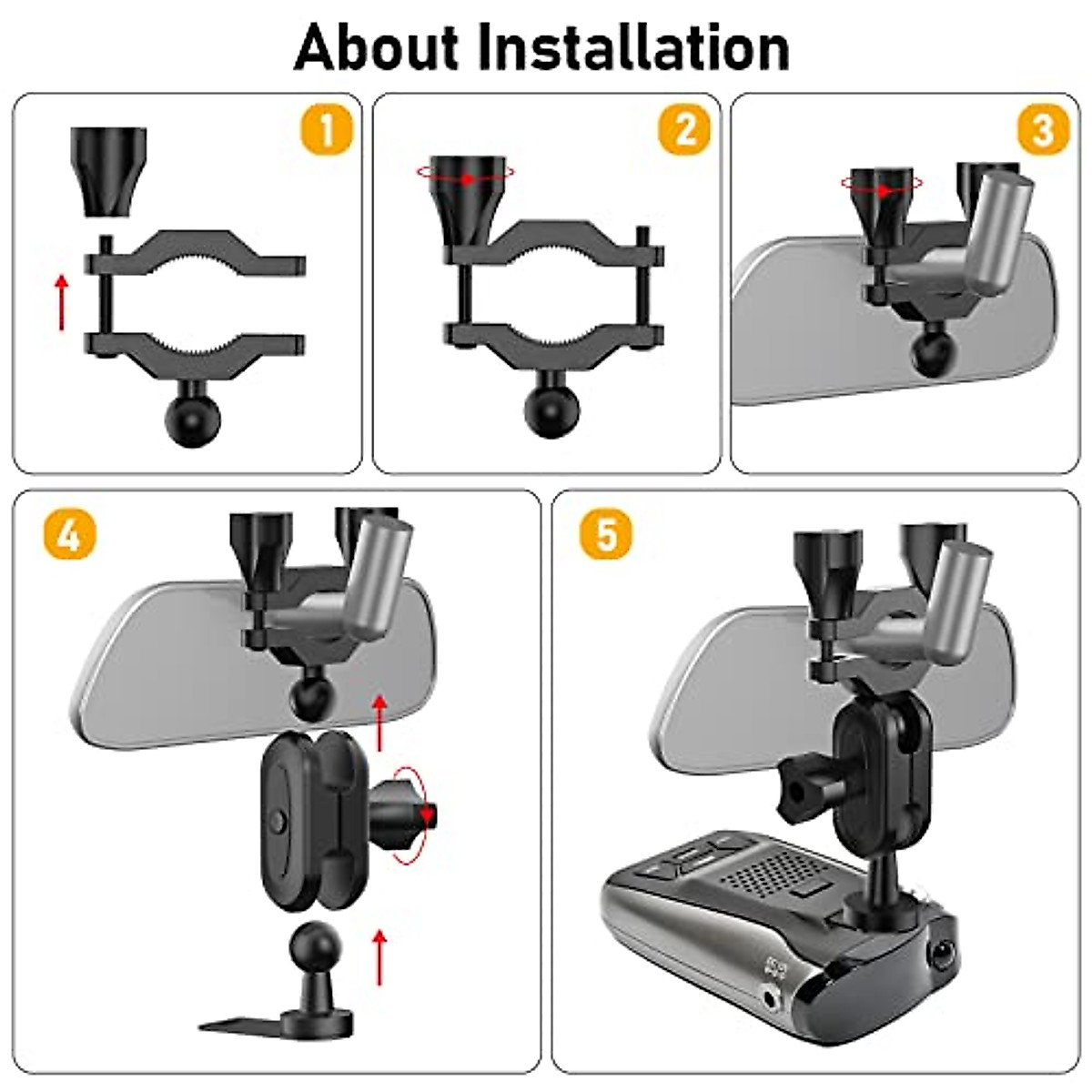 About Installation

1

2

3

4

5