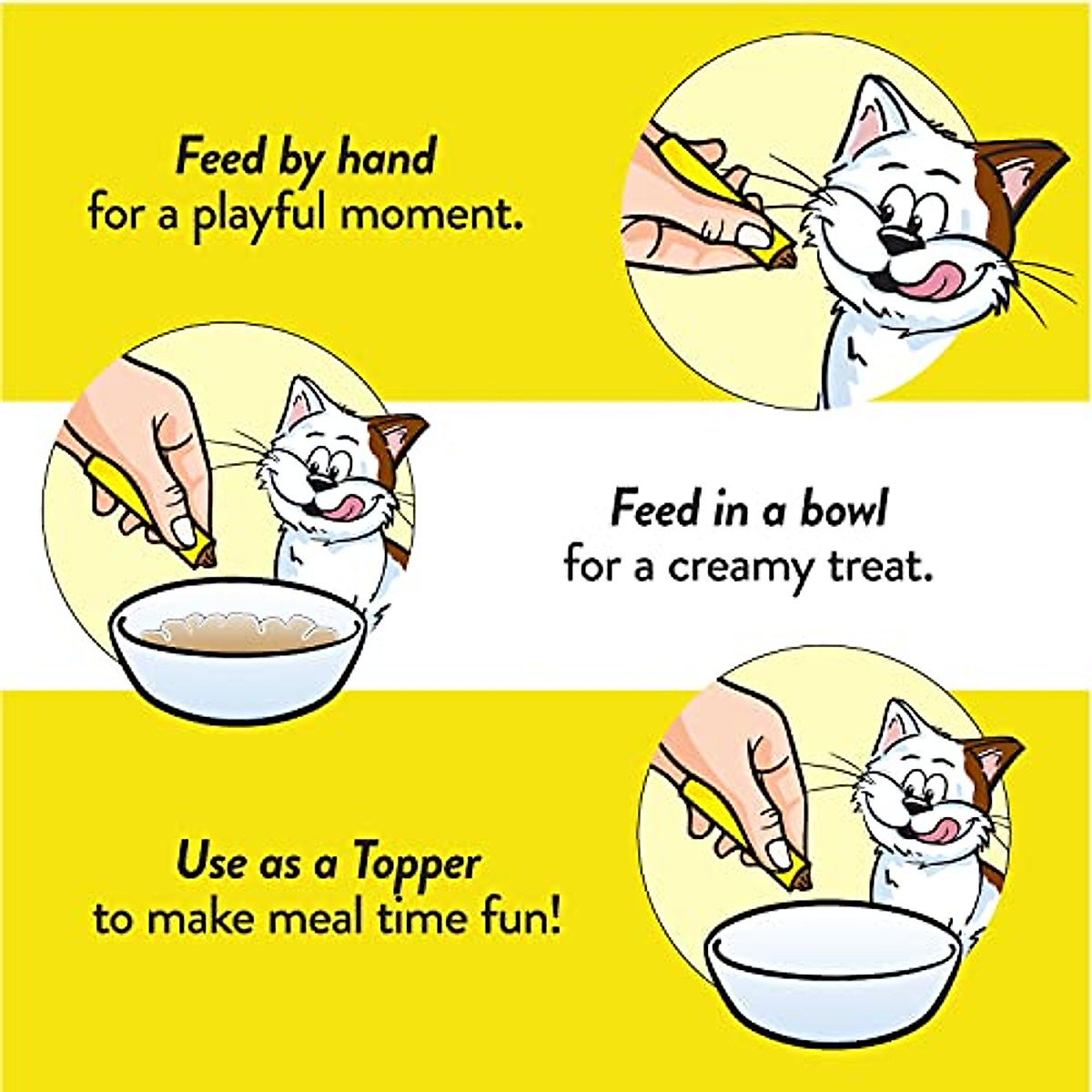 Feed by hand
for a playful moment.

Feed in a bowl
for a creamy treat.

Use as a Topper
to make meal time fun!