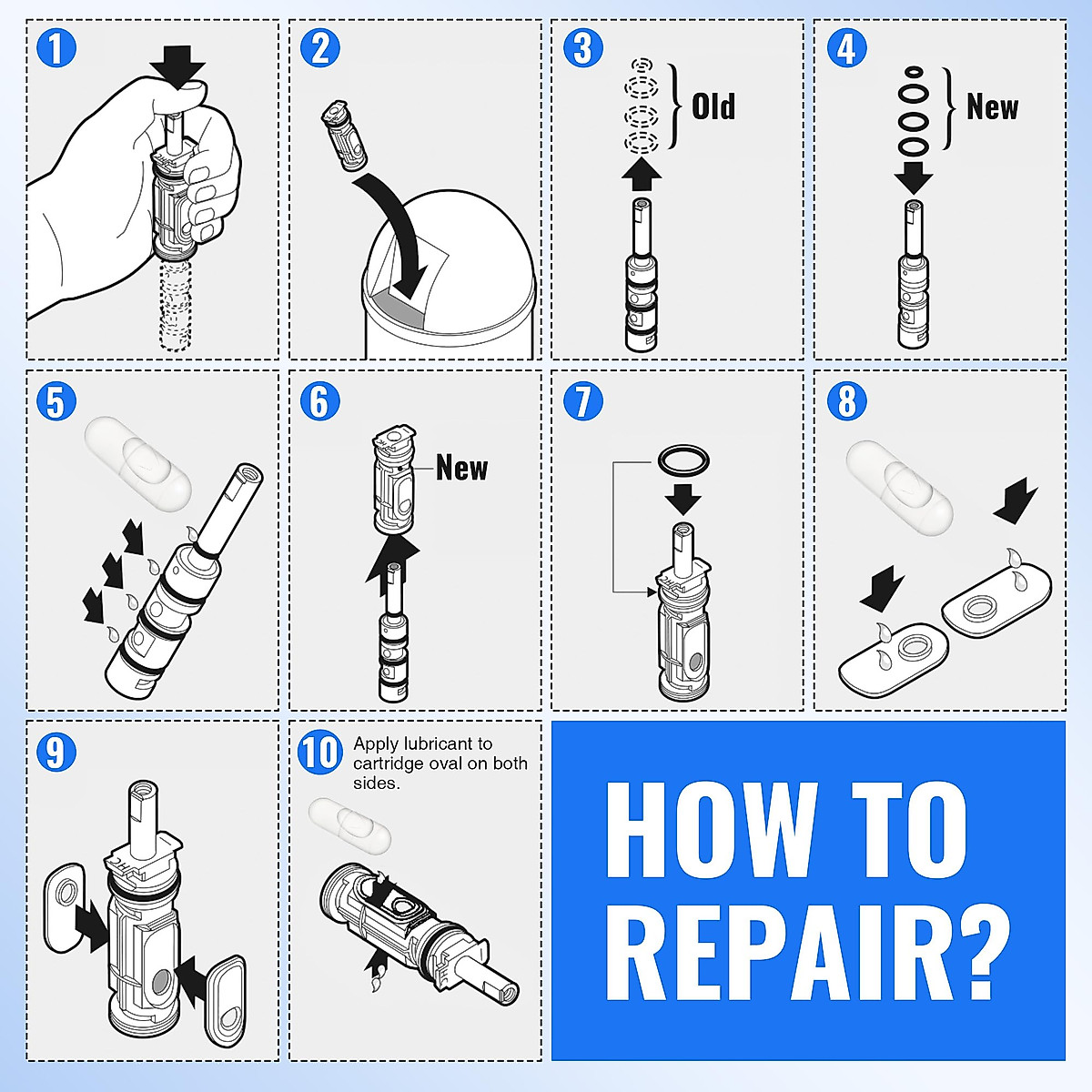 1

2

3 Old

4 New

5

6 New

7

8

9

10 Apply lubricant to cartridge oval on both sides.

HOW TO REPAIR?