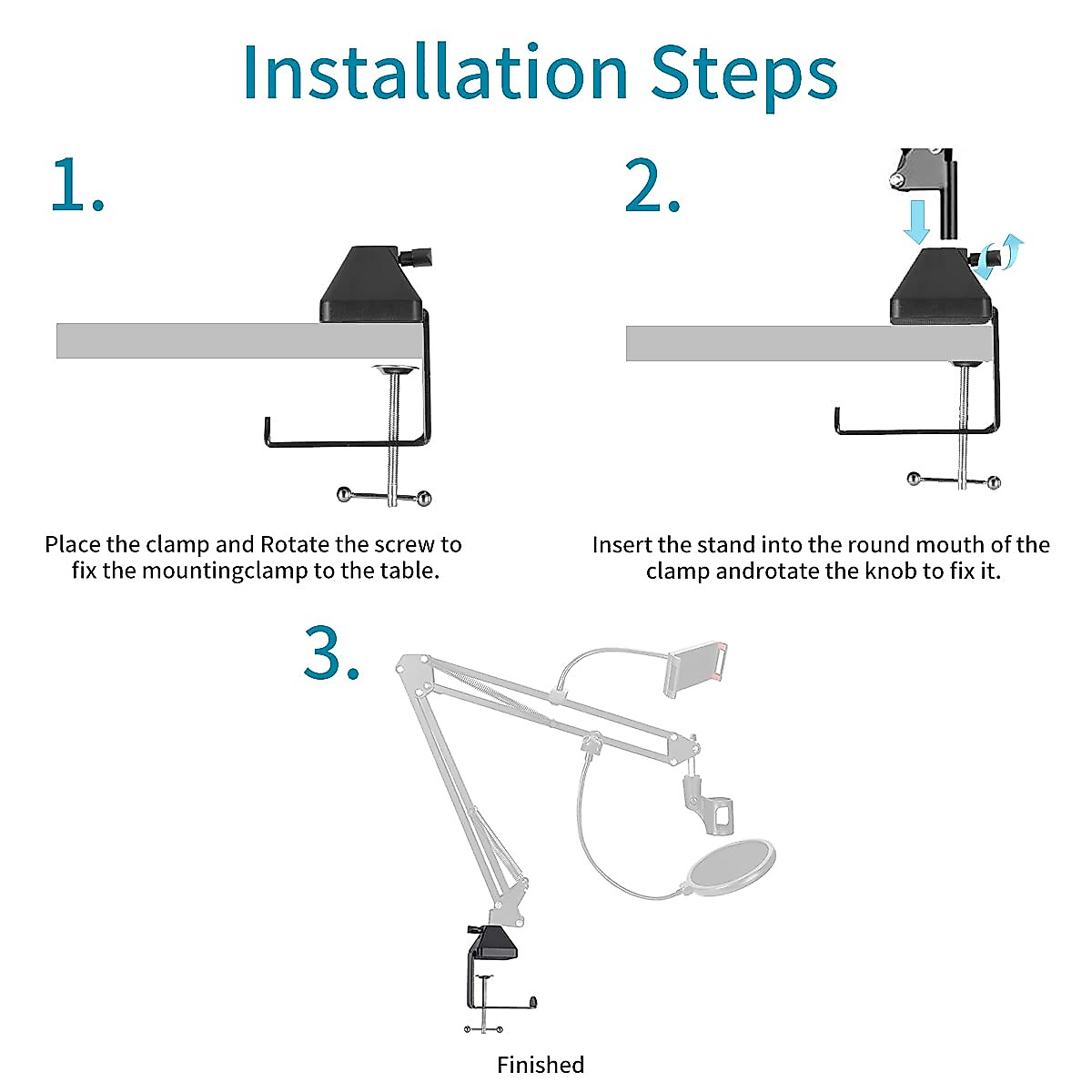 Installation Steps

1.

Place the clamp and Rotate the screw to fix the mountingclamp to the table.

2.

Insert the stand into the round mouth of the clamp androtate the knob to fix it.

3.

Finished