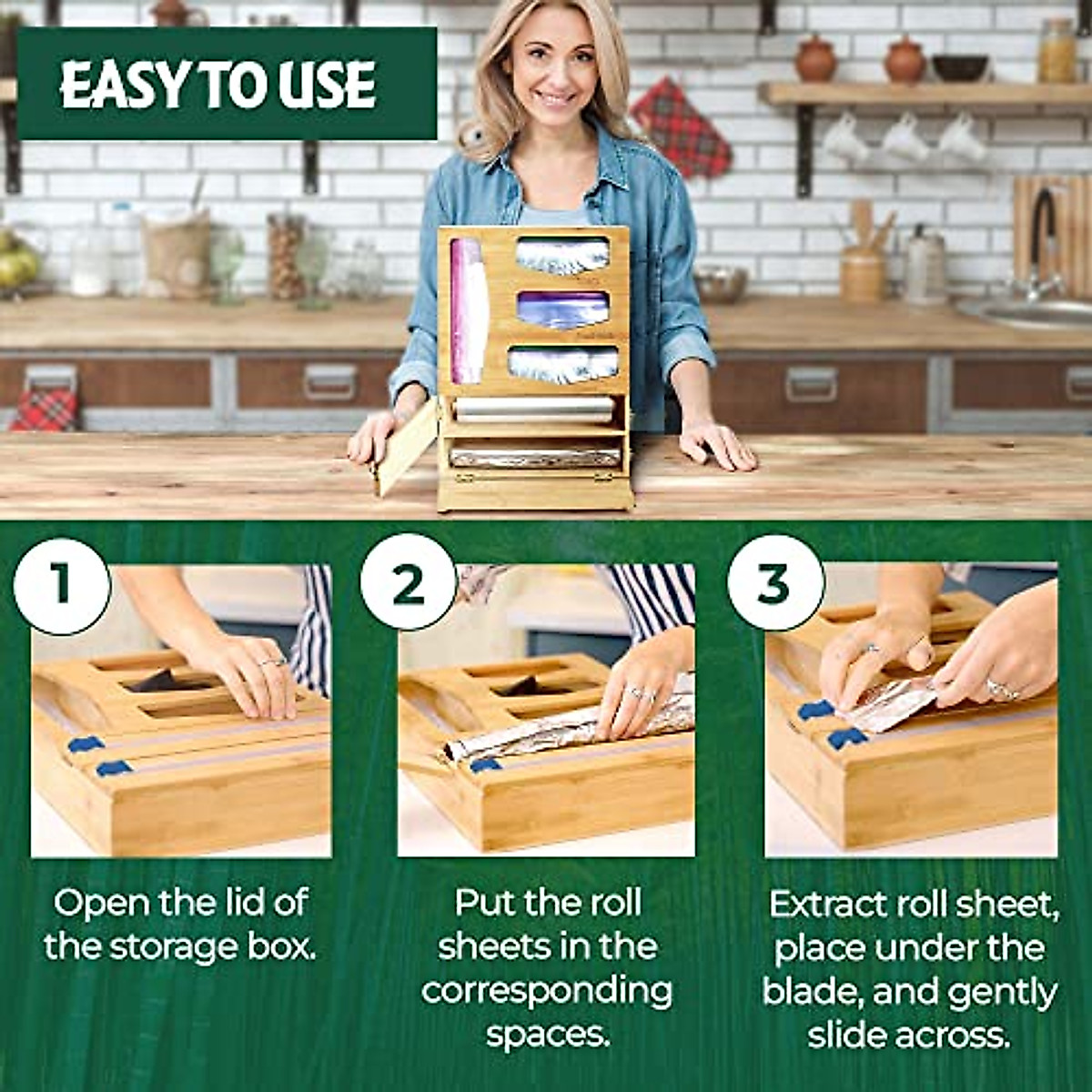 EASY TO USE

1

Open the lid of the storage box.

2

Put the roll sheets in the corresponding spaces.

3

Extract roll sheet, place under the blade, and gently slide across.