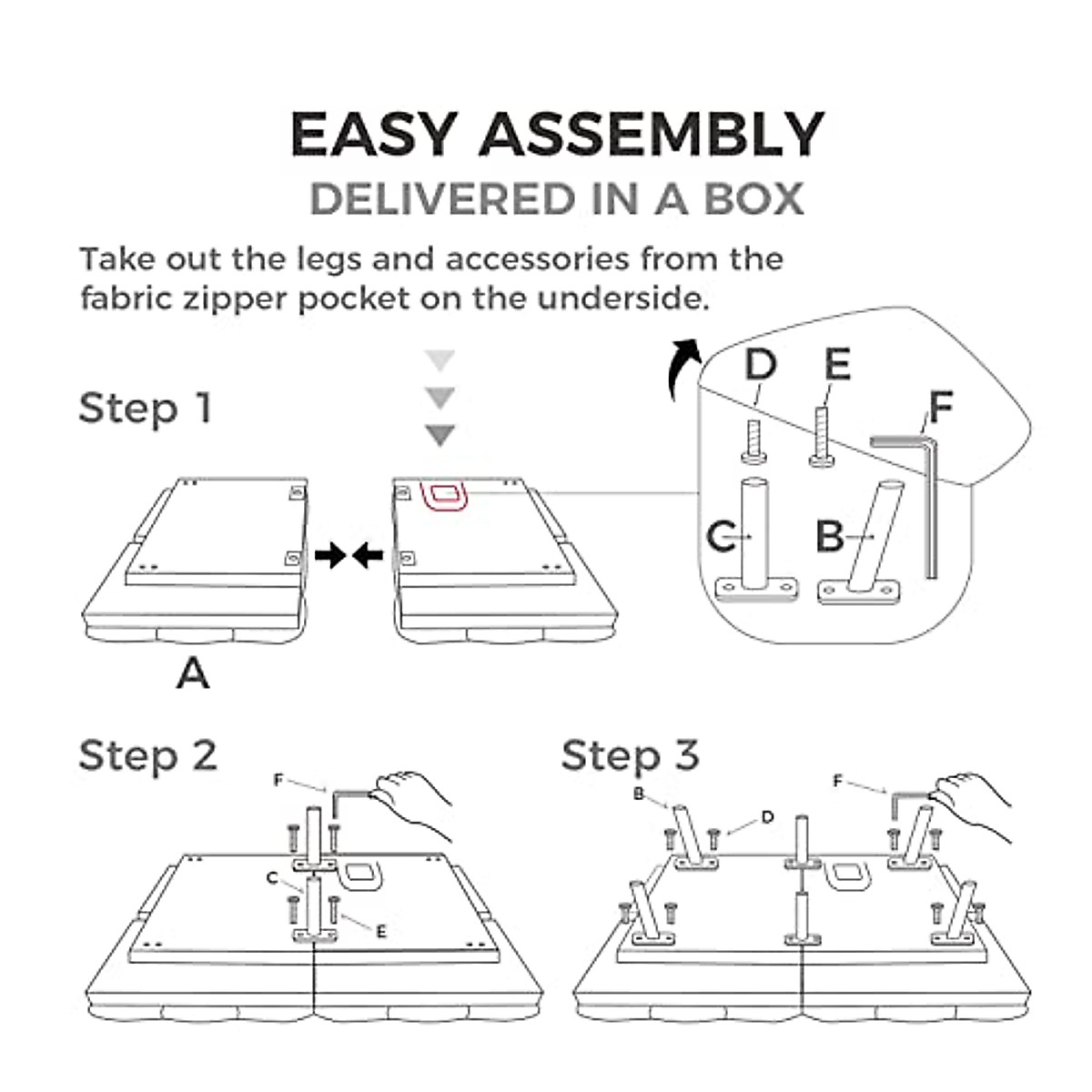 EASY ASSEMBLY
DELIVERED IN A BOX

Take out the legs and accessories from the fabric zipper pocket on the underside.

Step 1

D E F C B

A

Step 2

F C E

Step 3

B D F