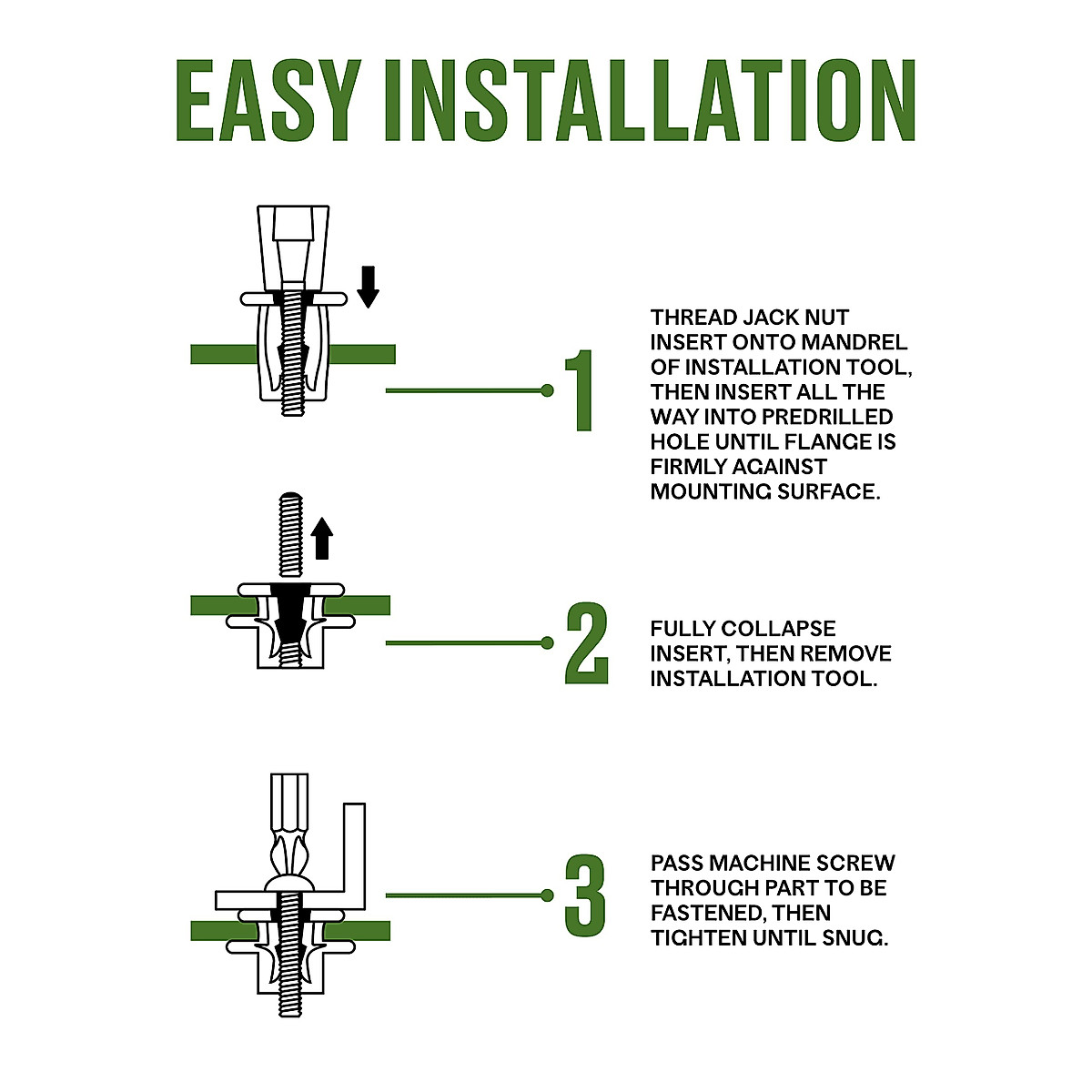 EASY INSTALLATION

1

THREAD JACK NUT INSERT ONTO MANDREL OF INSTALLATION TOOL, THEN INSERT ALL THE WAY INTO PREDRILLED HOLE UNTIL FLANGE IS FIRMLY AGAINST MOUNTING SURFACE.

2

FULLY COLLAPSE INSERT, THEN REMOVE INSTALLATION TOOL.

3

PASS MACHINE SCREW THROUGH PART TO BE FASTENED, THEN TIGHTEN UNTIL SNUG.