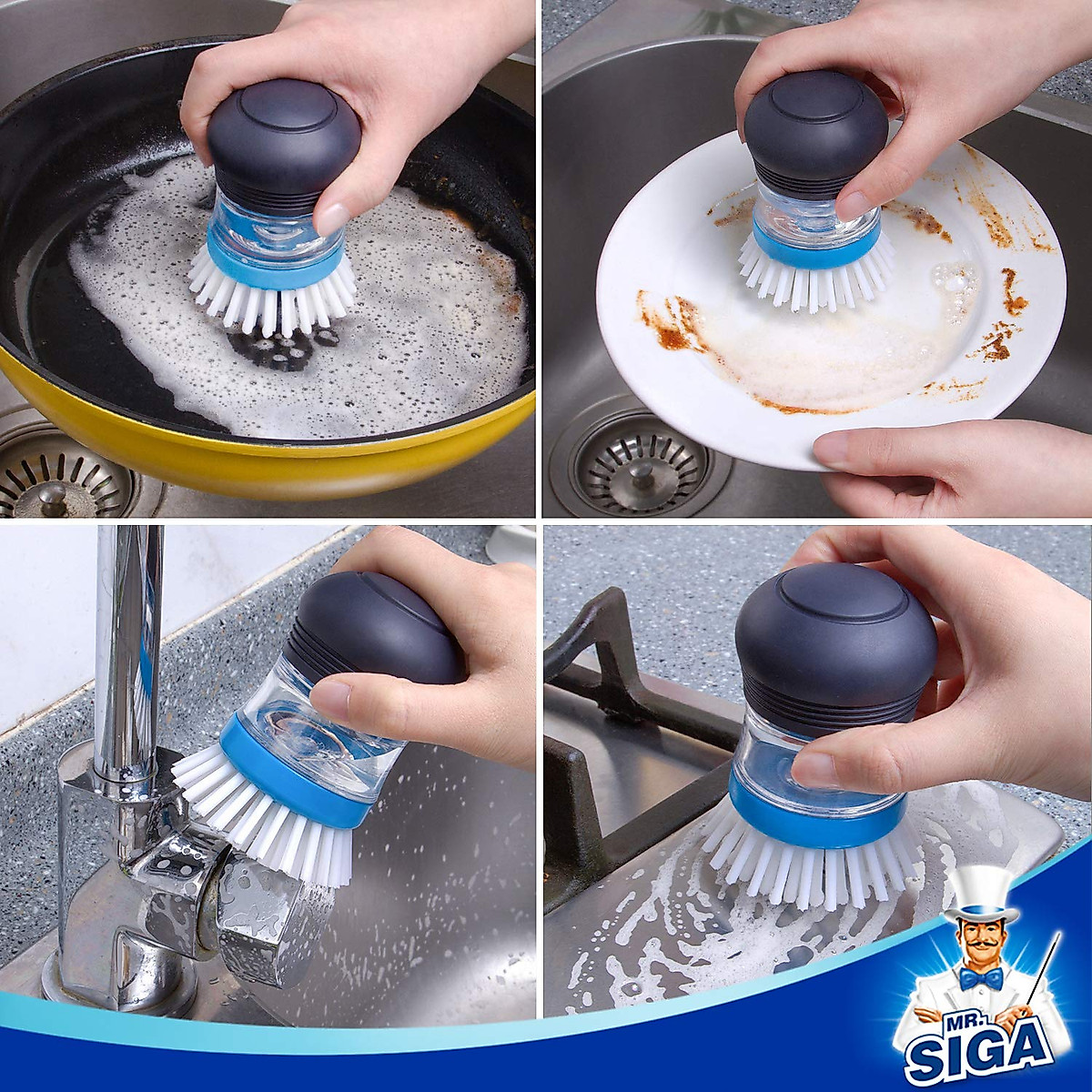 MR. SIGA