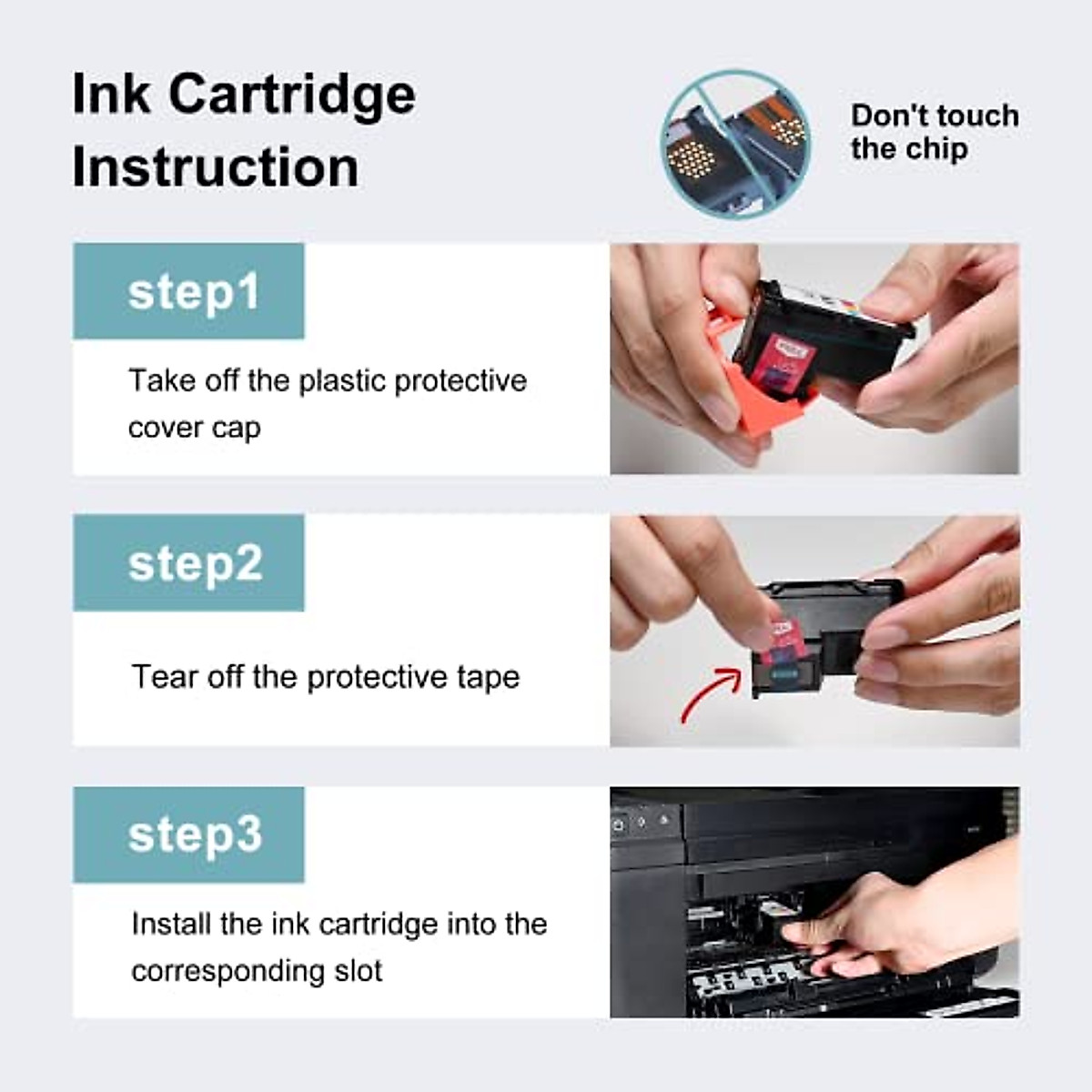 Ink Cartridge Instruction

Don't touch the chip

step1

Take off the plastic protective cover cap

step2

Tear off the protective tape

step3

Install the ink cartridge into the corresponding slot