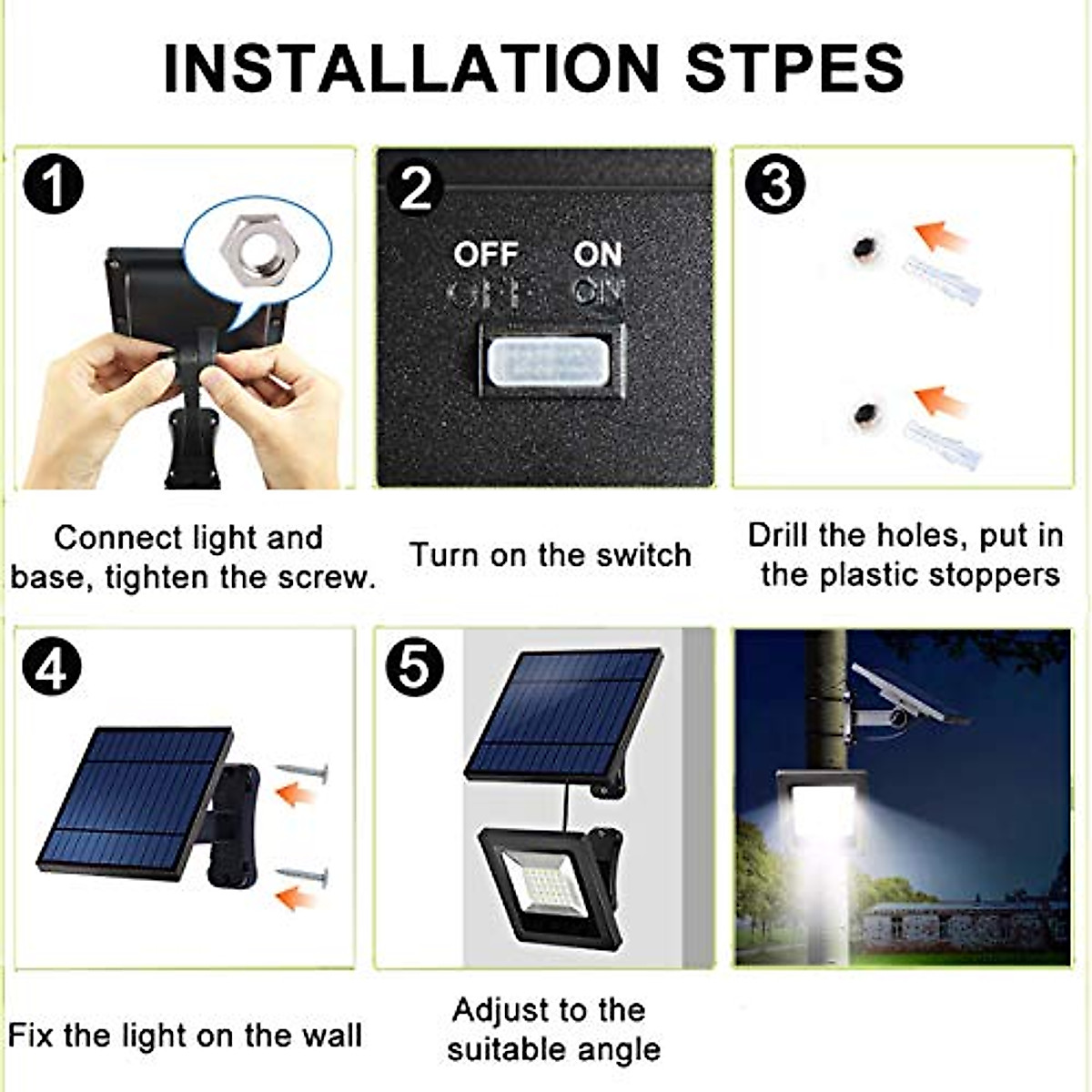 INSTALLATION STPES

1

Connect light and base, tighten the screw.

2

OFF ON

OFF ON

Turn on the switch

3

Drill the holes, put in the plastic stoppers

4

Fix the light on the wall

5

Adjust to the suitable angle