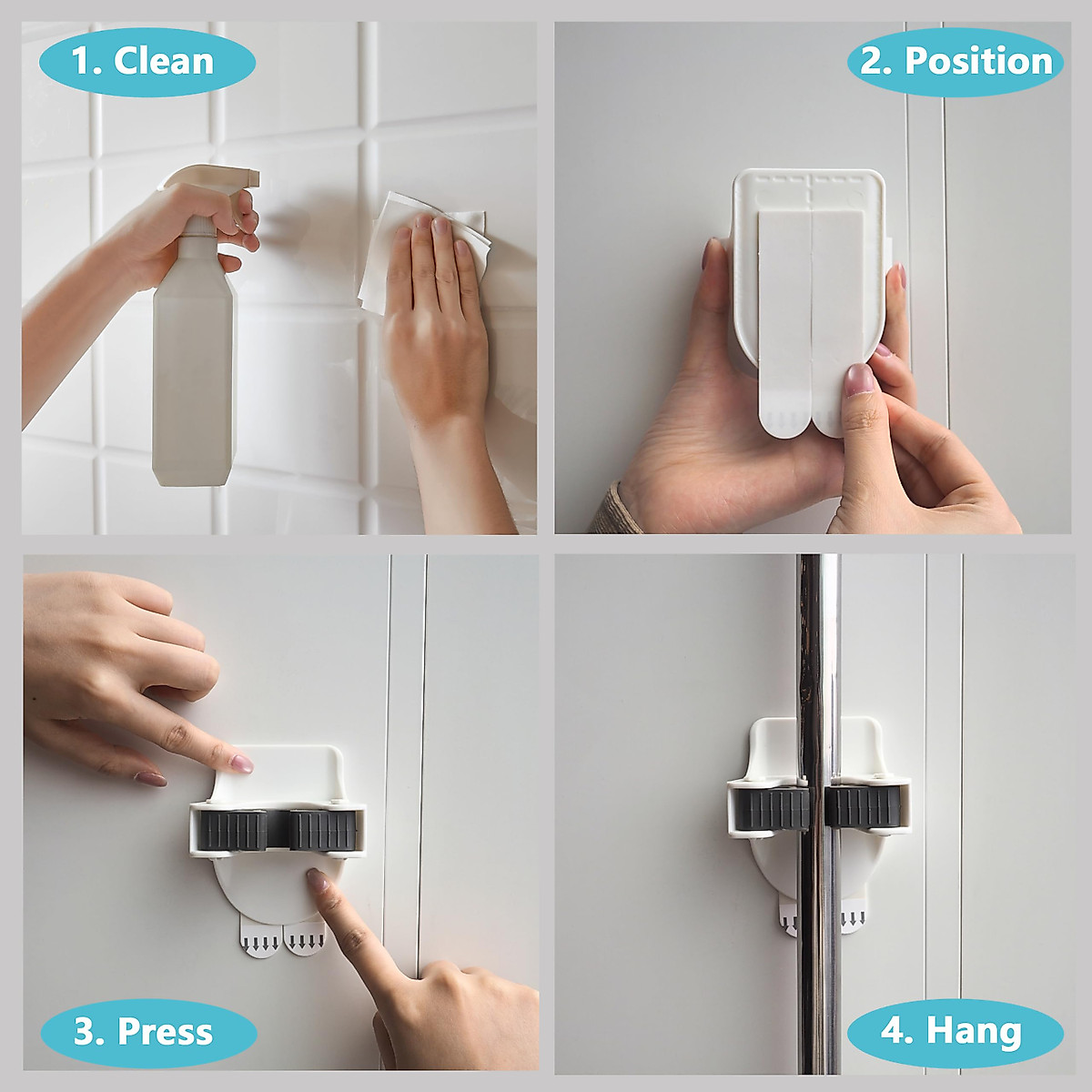 1. Clean

2. Position

3. Press

4. Hang