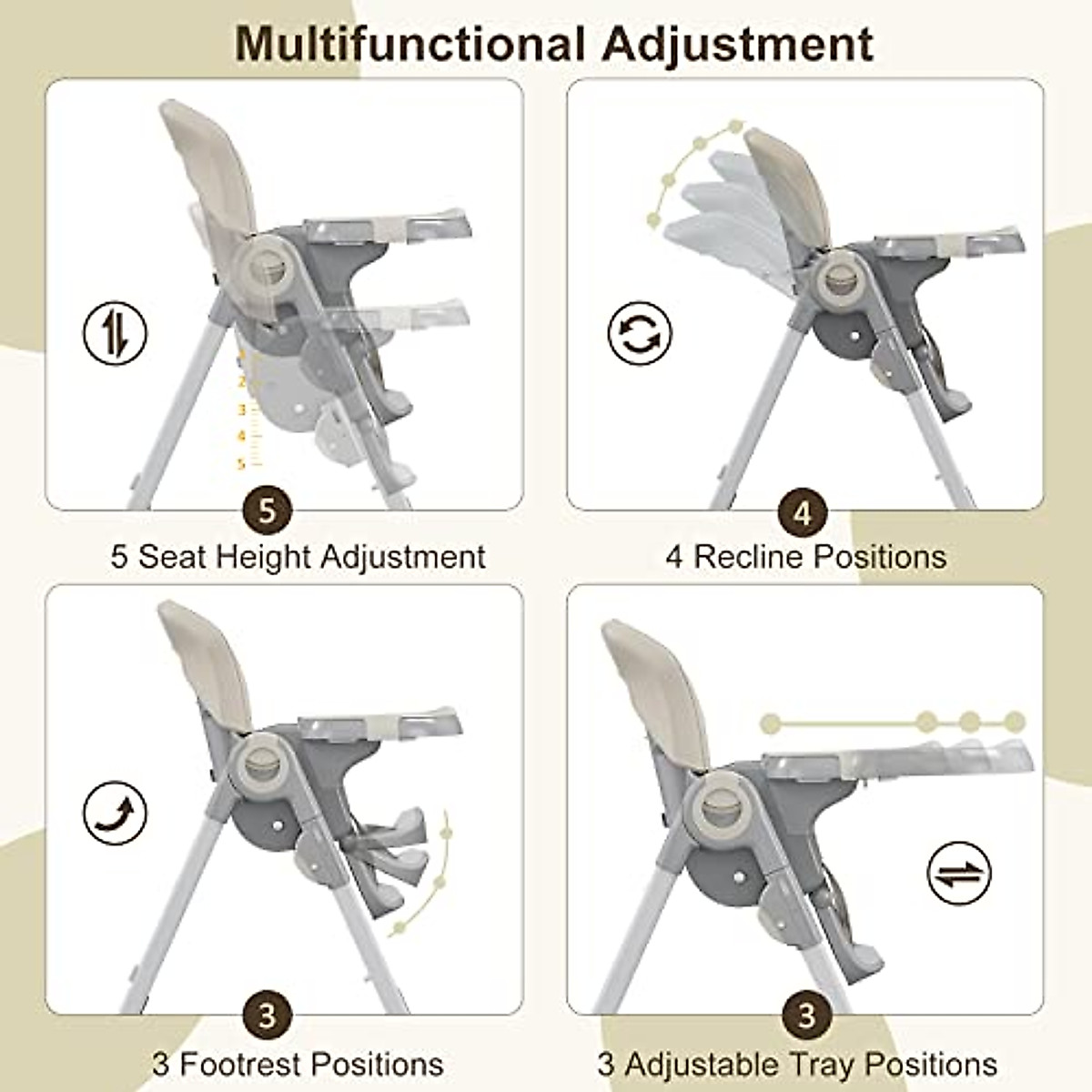 Multifunctional Adjustment

1
2
3
4
5

5

5 Seat Height Adjustment

4

4 Recline Positions

3

3 Footrest Positions

3

3 Adjustable Tray Positions