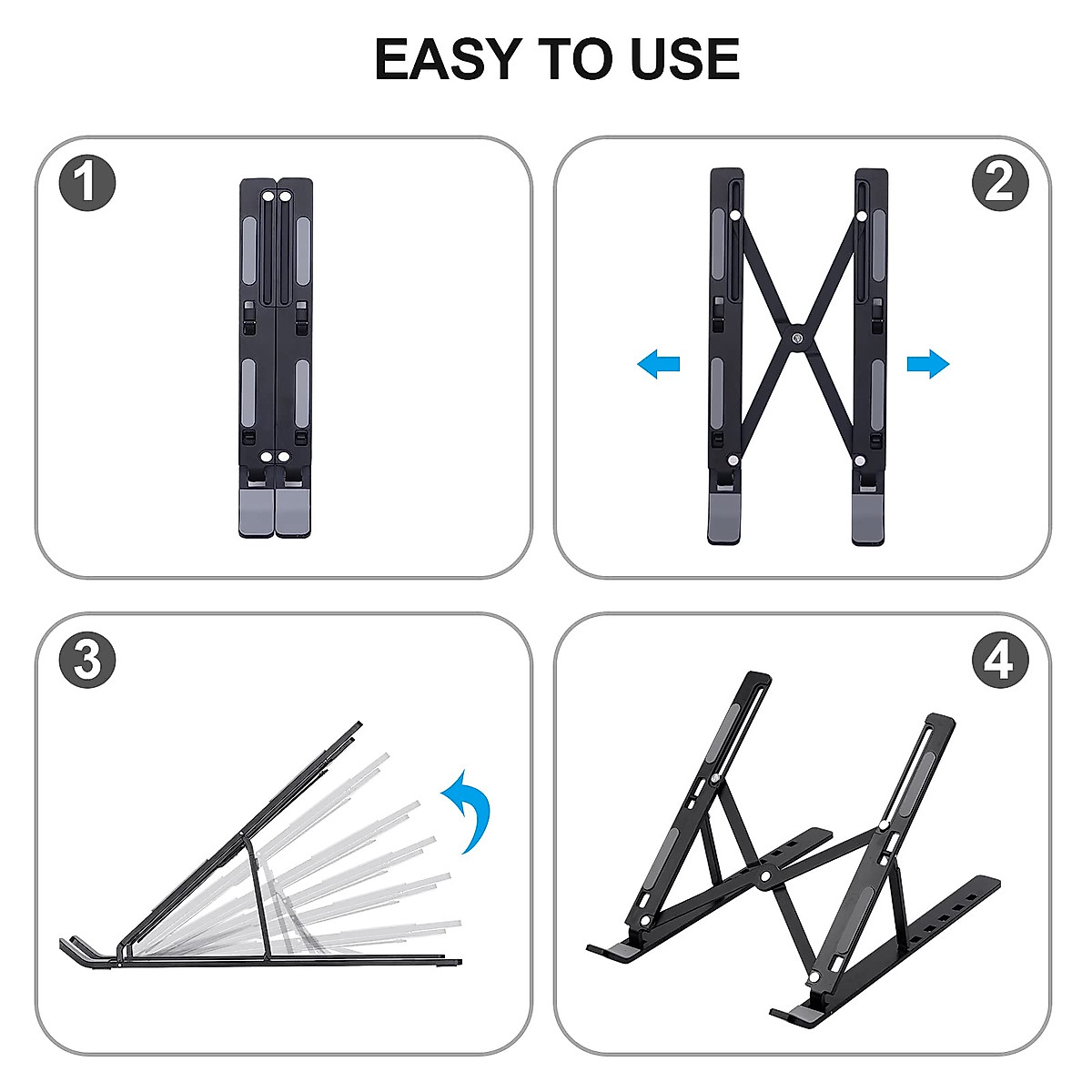 EASY TO USE

1

2

3

4