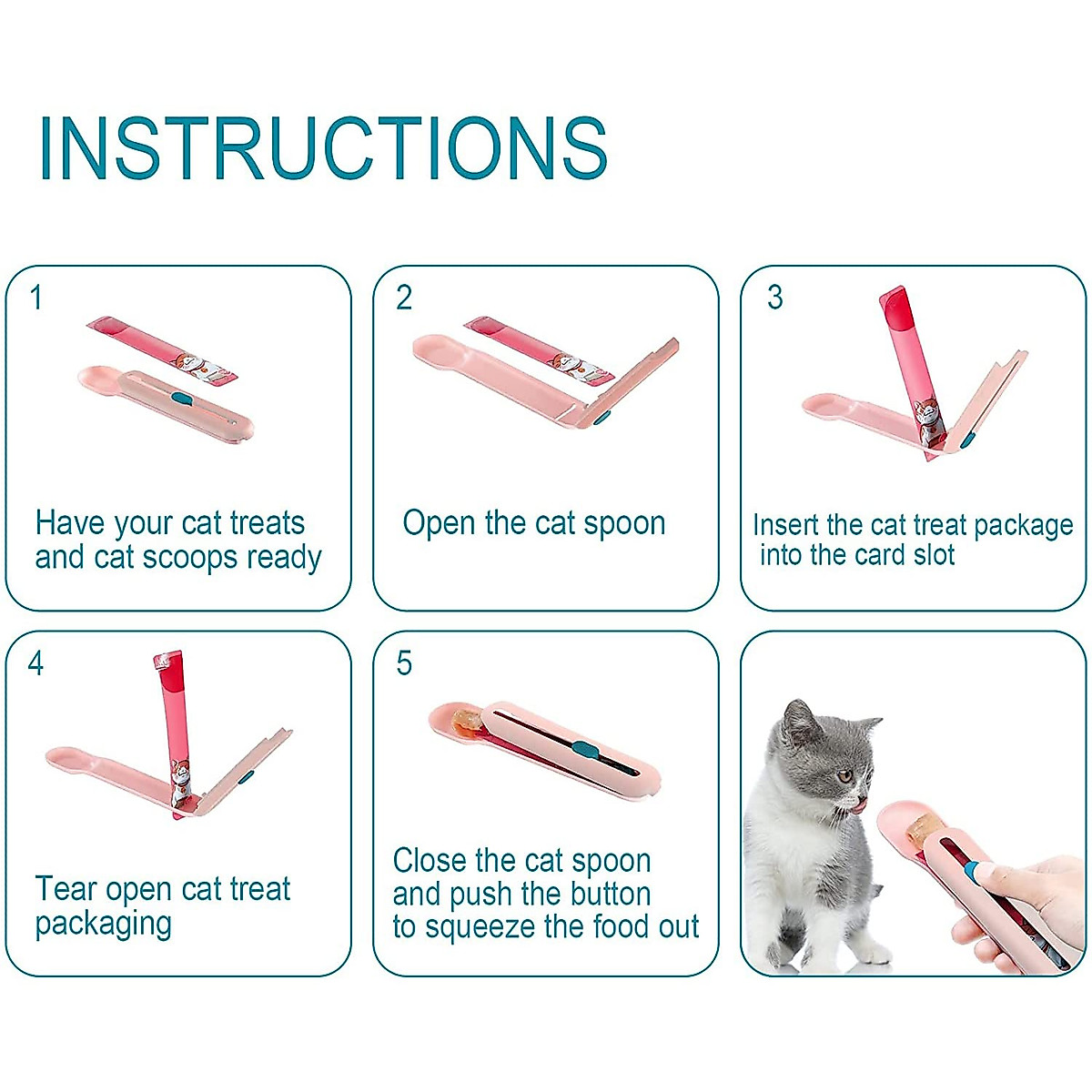 INSTRUCTIONS

1

Have your cat treats and cat scoops ready

2

Open the cat spoon

3

Insert the cat treat package into the card slot

4

Tear open cat treat packaging

5

Close the cat spoon and push the button to squeeze the food out