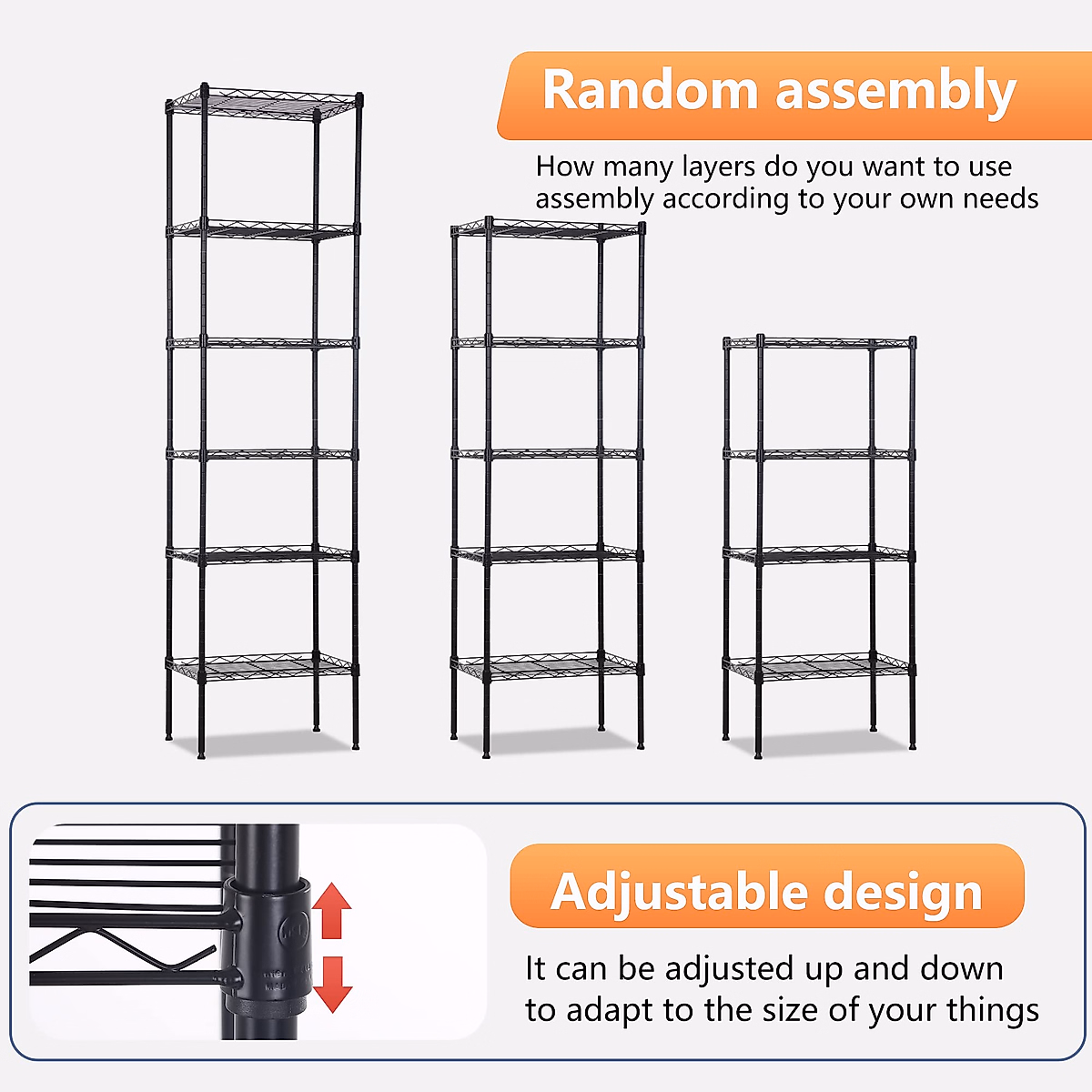 Random assembly

How many layers do you want to use assembly according to your own needs

Adjustable design

It can be adjusted up and down to adapt to the size of your things