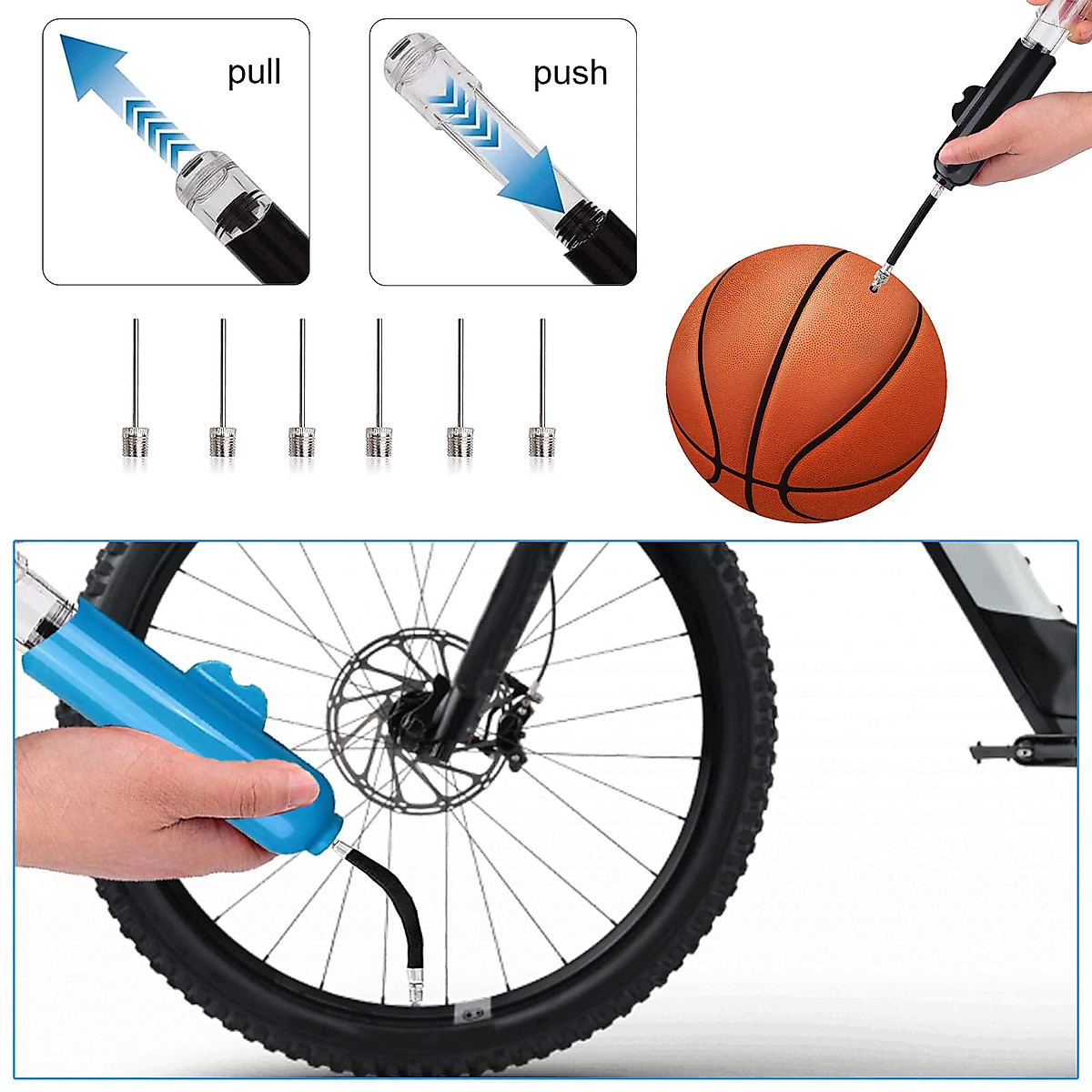 pull

push