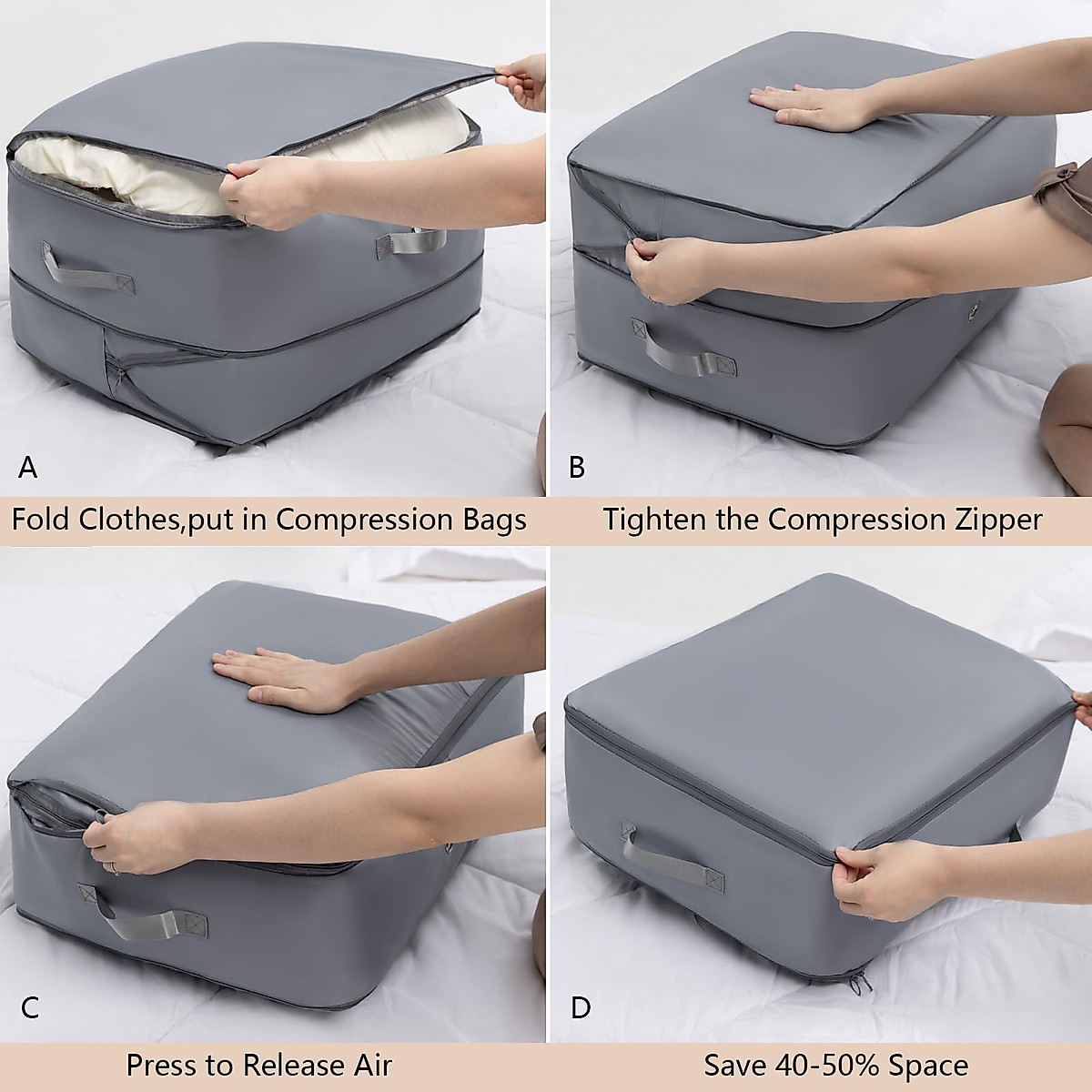 A

Fold Clothes,put in Compression Bags

B

Tighten the Compression Zipper

C

Press to Release Air

D

Save 40-50% Space