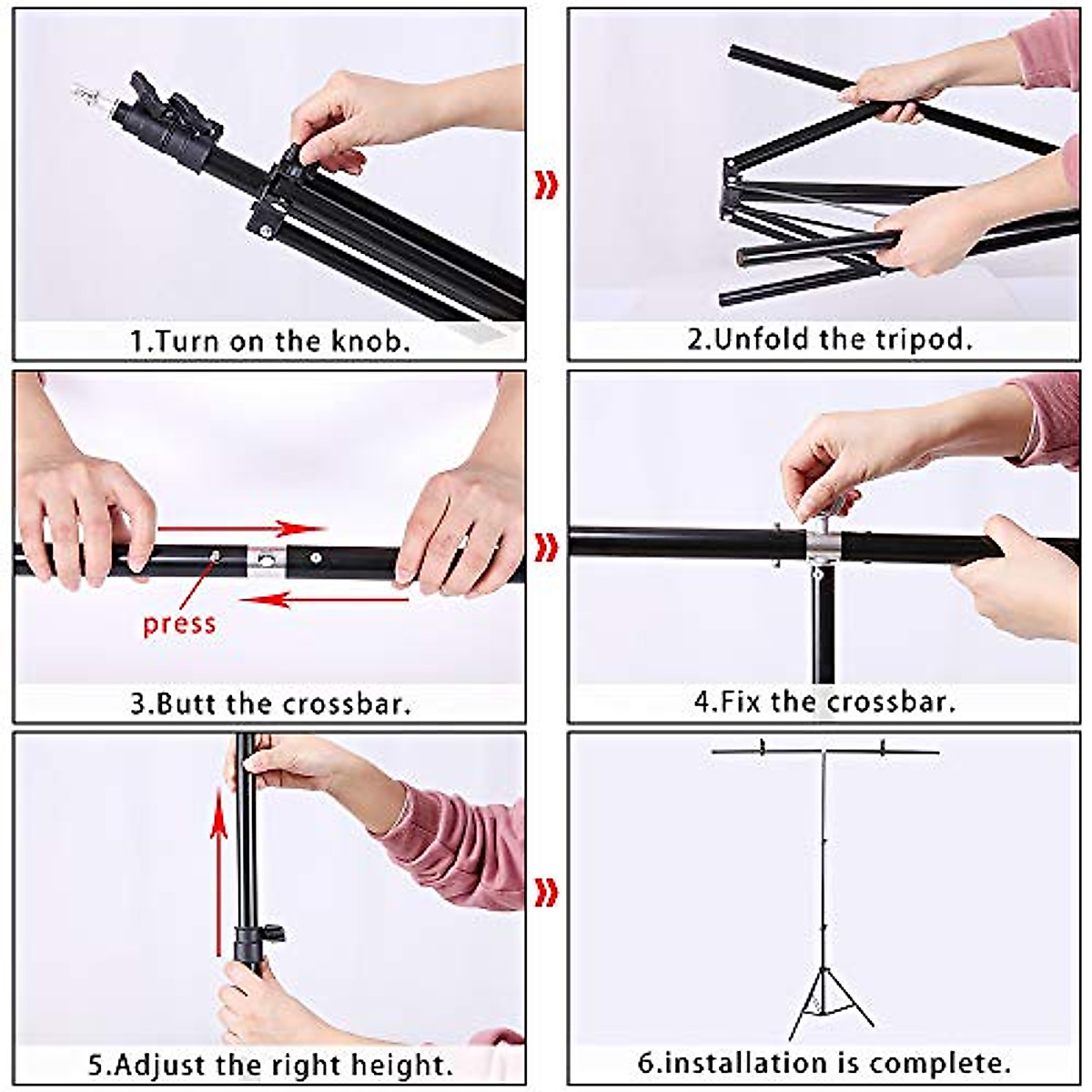 1.Turn on the knob.

2.Unfold the tripod.

press

3.Butt the crossbar.

4.Fix the crossbar.

5.Adjust the right height.

6.installation is complete.