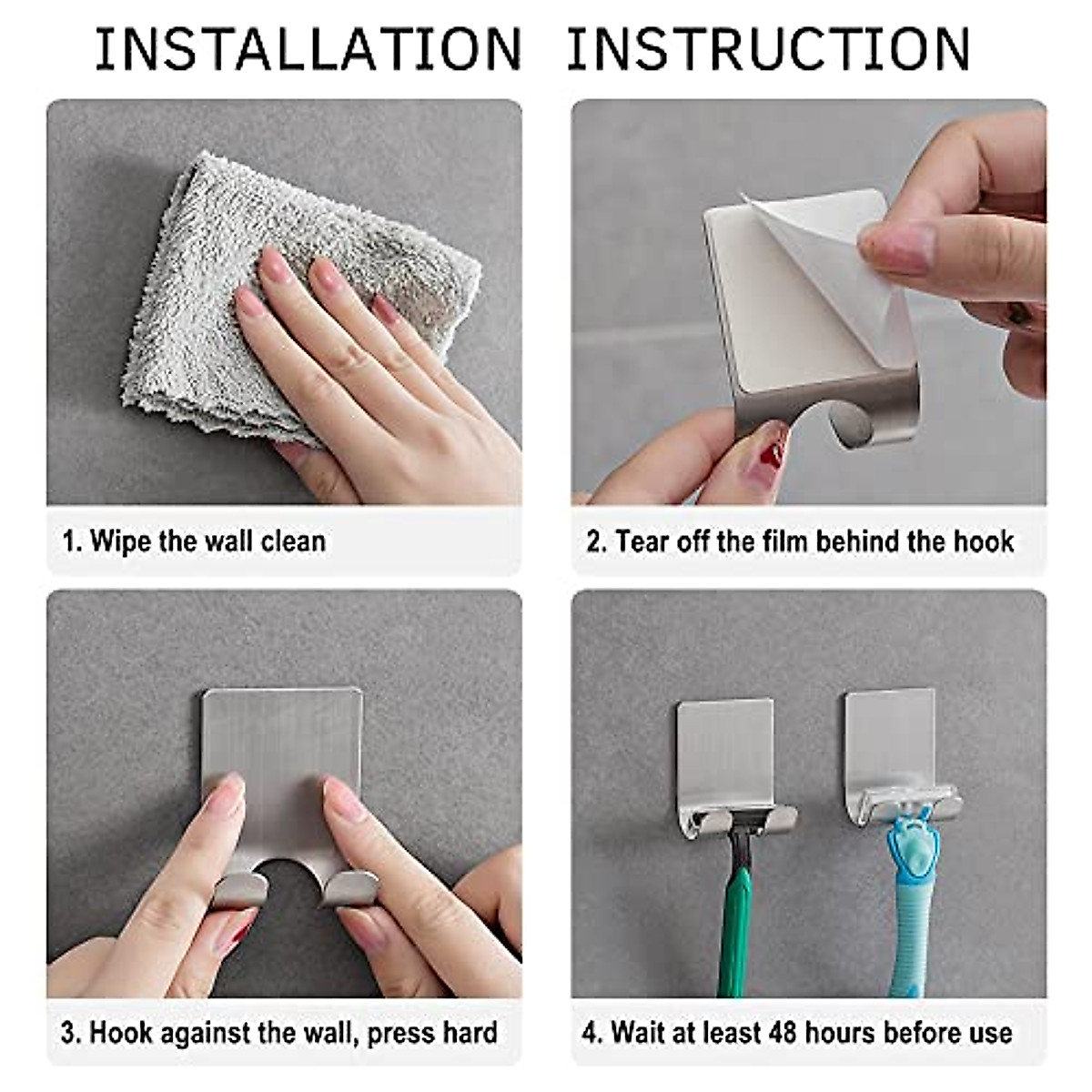 INSTALLATION INSTRUCTION

1. Wipe the wall clean

2. Tear off the film behind the hook

3. Hook against the wall, press hard

4. Wait at least 48 hours before use