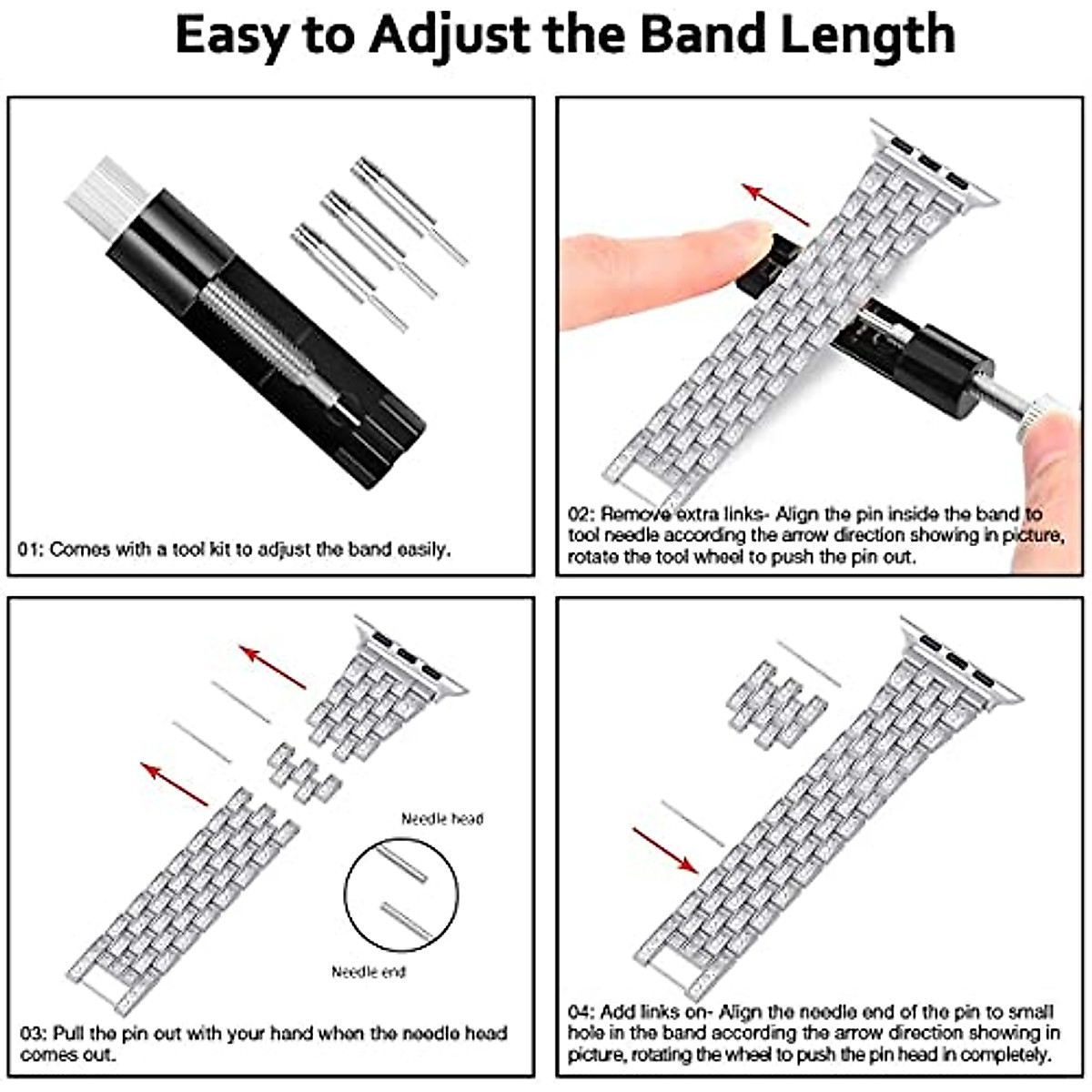 Easy to Adjust the Band Length

01: Comes with a tool kit to adjust the band easily.

02: Remove extra links- Align the pin inside the band to tool needle according the arrow direction showing in picture, rotate the tool wheel to push the pin out.

Needle head

Needle end

03: Pull the pin out with your hand when the needle head comes out.

04: Add links on- Align the needle end of the pin to small hole in the band according the arrow direction showing in picture, rotating the wheel to push the pin head in completely.